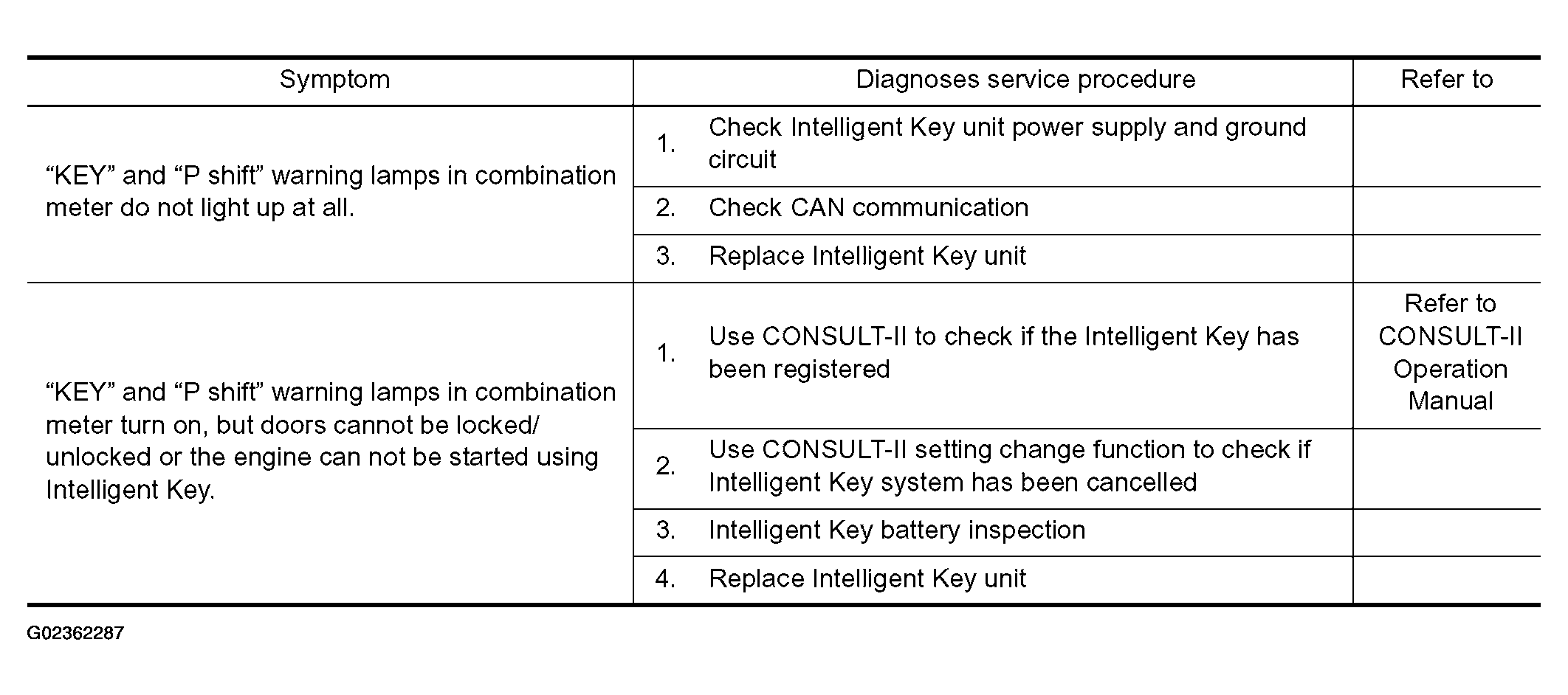 | Symptom | Diagnoses service procedure | Refer to |
|---|---|---|
| “KEY” and “P shift” warning lamps in combination meter do not light up at all. | 1. Check Intelligent Key unit power supply and ground circuit | |
| | 2. Check CAN communication | |
| | 3. Replace Intelligent Key unit | |
| “KEY” and “P shift” warning lamps in combination meter turn on, but doors cannot be locked/ unlocked or the engine can not be started using Intelligent Key. | 1. Use CONSULT-II to check if the Intelligent Key has been registered | Refer to CONSULT-II Operation Manual |
| | 2. Use CONSULT-II setting change function to check if Intelligent Key system has been cancelled | |
| | 3. Intelligent Key battery inspection | |
| | 4. Replace Intelligent Key unit | |

G02362287