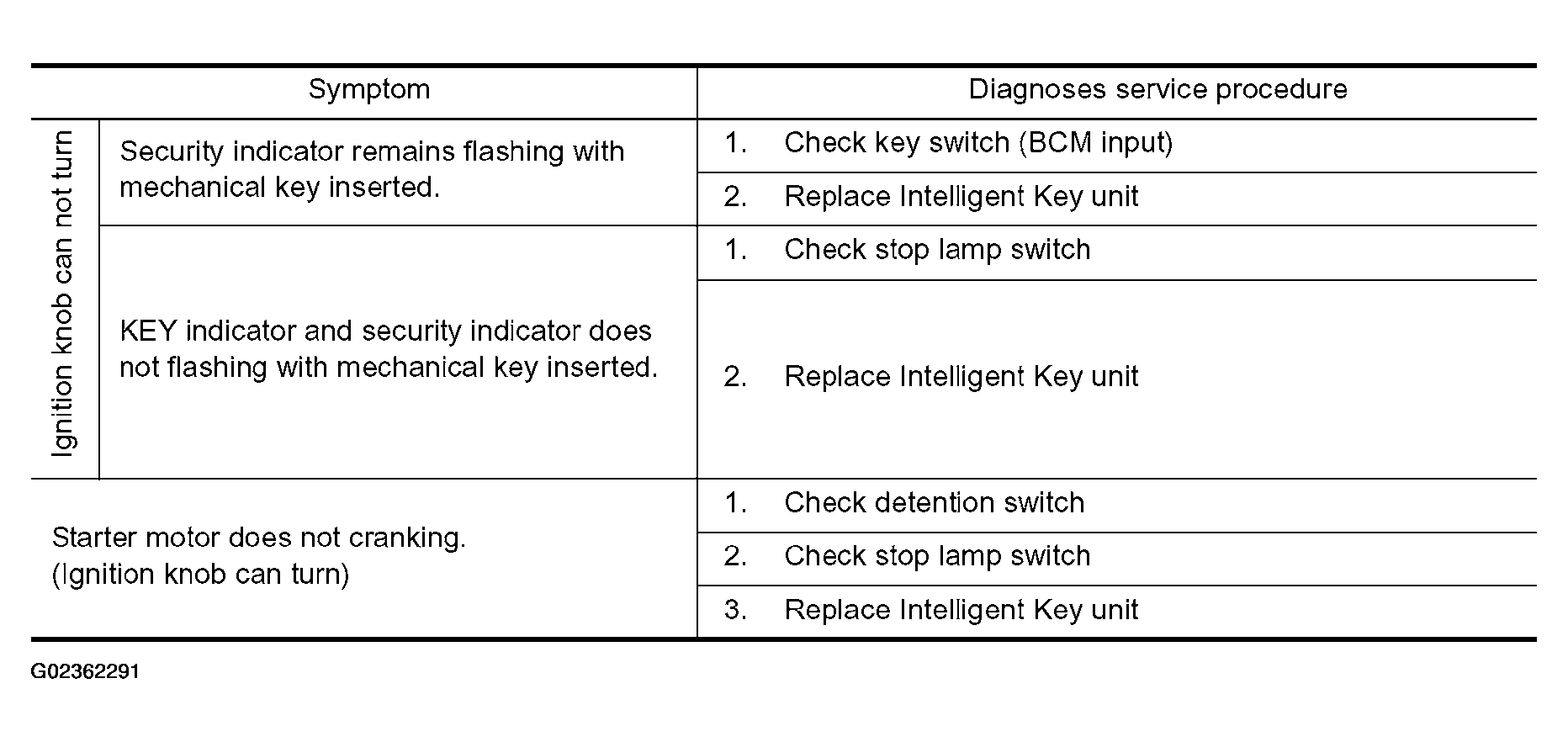 | Symptom | | Diagnoses service procedure |
|---|---|---|
| Ignition knob can not turn | Security indicator remains flashing with mechanical key inserted. | 1. Check key switch (BCM input) |
| | | 2. Replace Intelligent Key unit |
| | KEY indicator and security indicator does not flashing with mechanical key inserted. | 1. Check stop lamp switch |
| | | 2. Replace Intelligent Key unit |
| Starter motor does not cranking. (Ignition knob can turn) | | 1. Check detention switch |
| | | 2. Check stop lamp switch |
| | | 3. Replace Intelligent Key unit |

G02362291