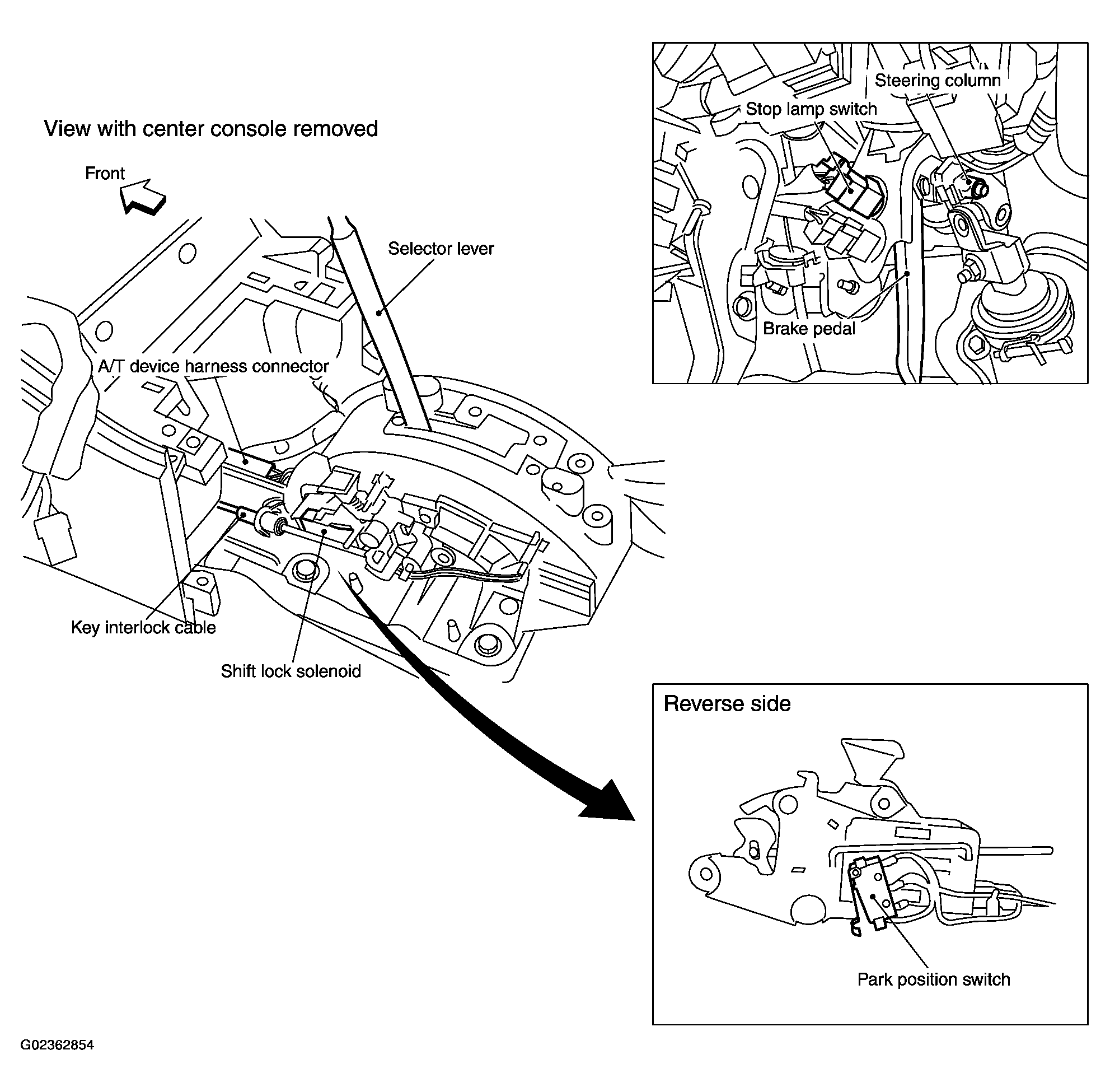 View with center console removed

Front

Selector lever

A/T device harness connector

Key interlock cable

Shift lock solenoid

Steering column

Stop lamp switch

Brake pedal

Reverse side

Park position switch

G02362854