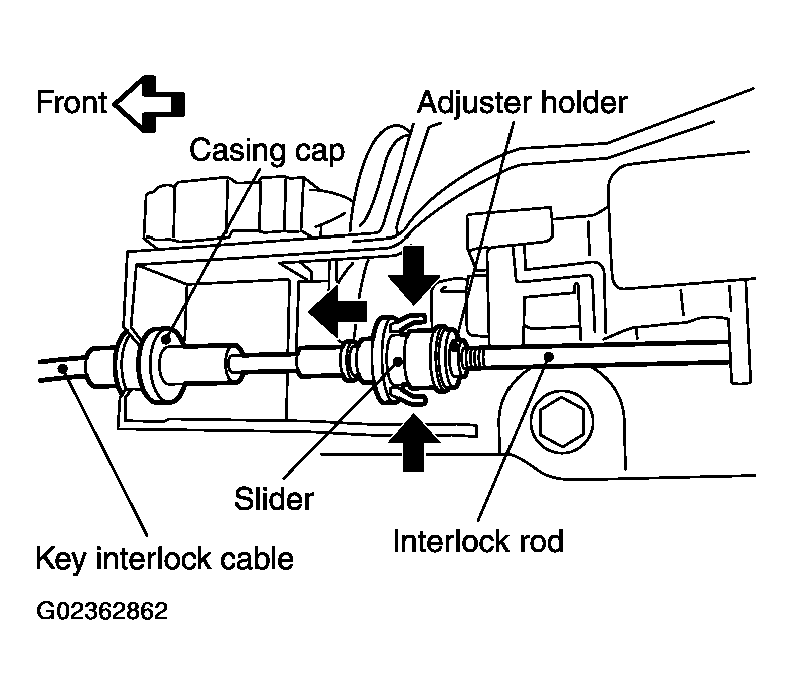 Front
Adjuster holder
Casing cap
Slider
Interlock rod
Key interlock cable
G02362862