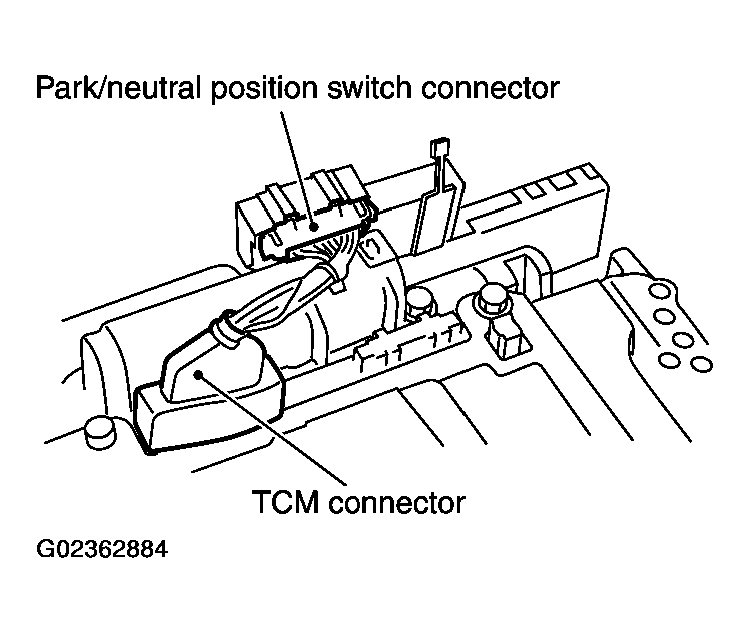 Park/neutral position switch connector

TCM connector

G02362884