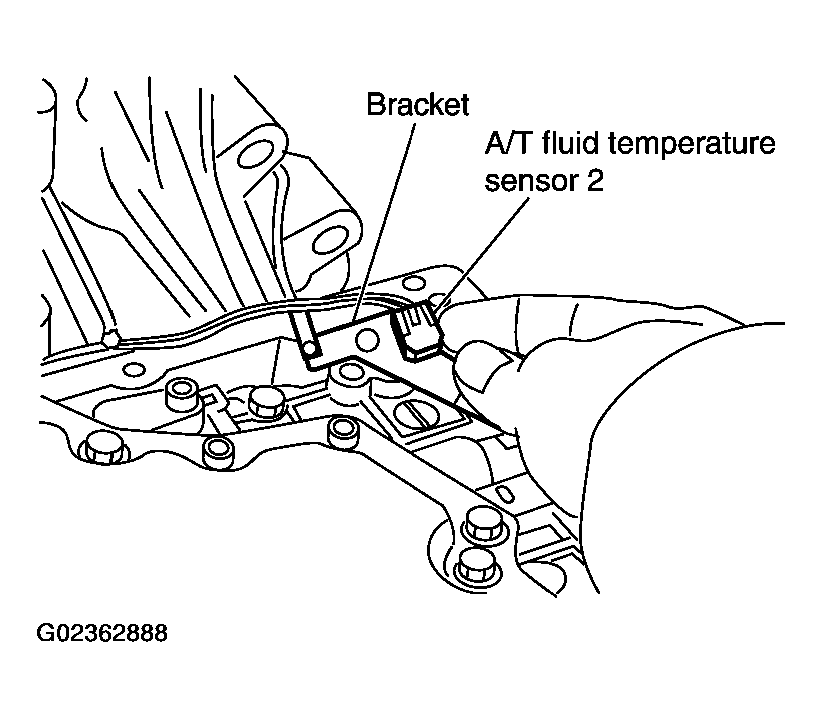 Bracket

A/T fluid temperature sensor 2

G02362888