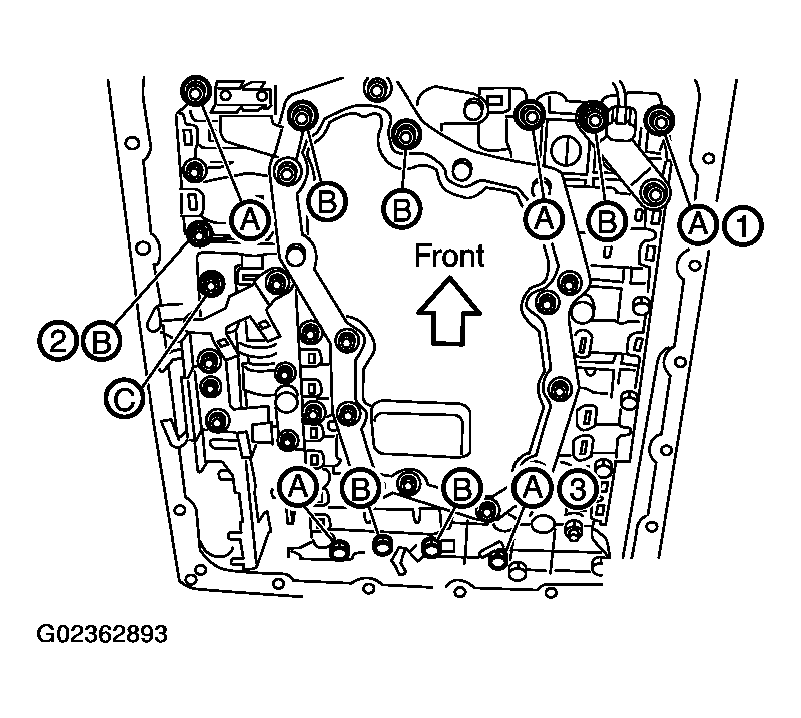 A
B
B
A
B
A
1
Front
2
B
C
A
B
B
A
3
G02362893