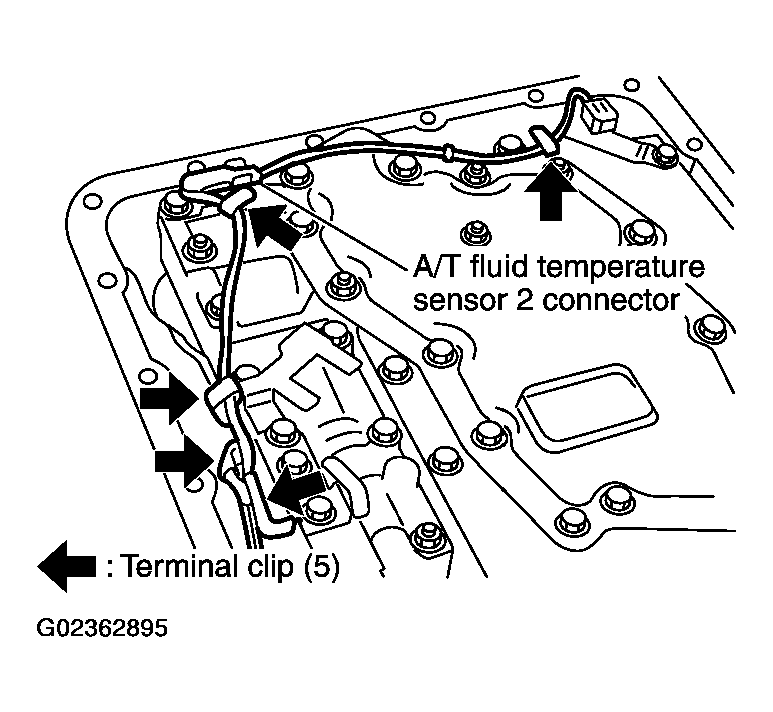 A/T fluid temperature sensor 2 connector

: Terminal clip (5)

G02362895