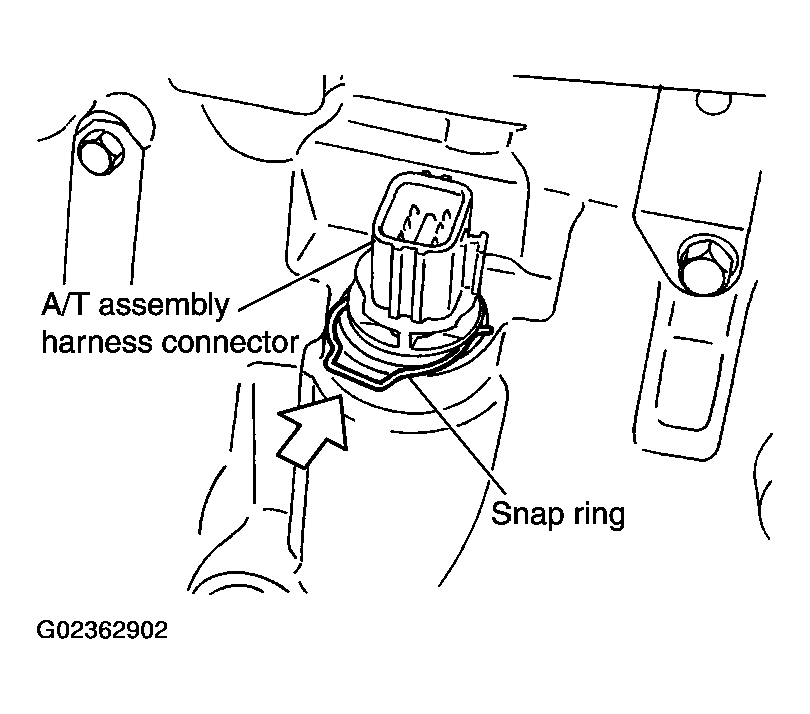 A/T assembly harness connector

Snap ring

G02362902