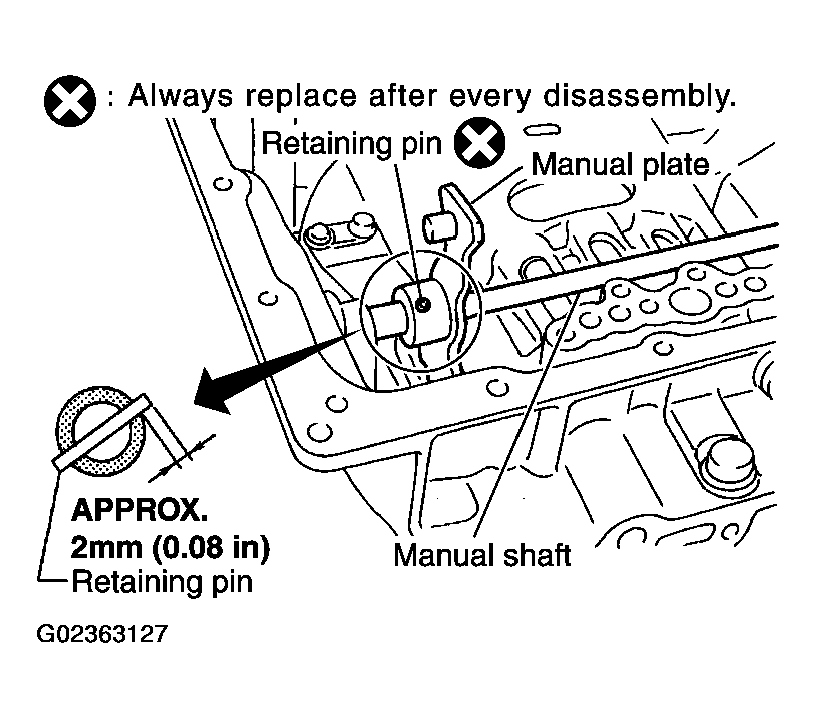 : Always replace after every disassembly.

Retaining pin

Manual plate

APPROX.
2mm (0.08 in)
Retaining pin

Manual shaft

G02363127