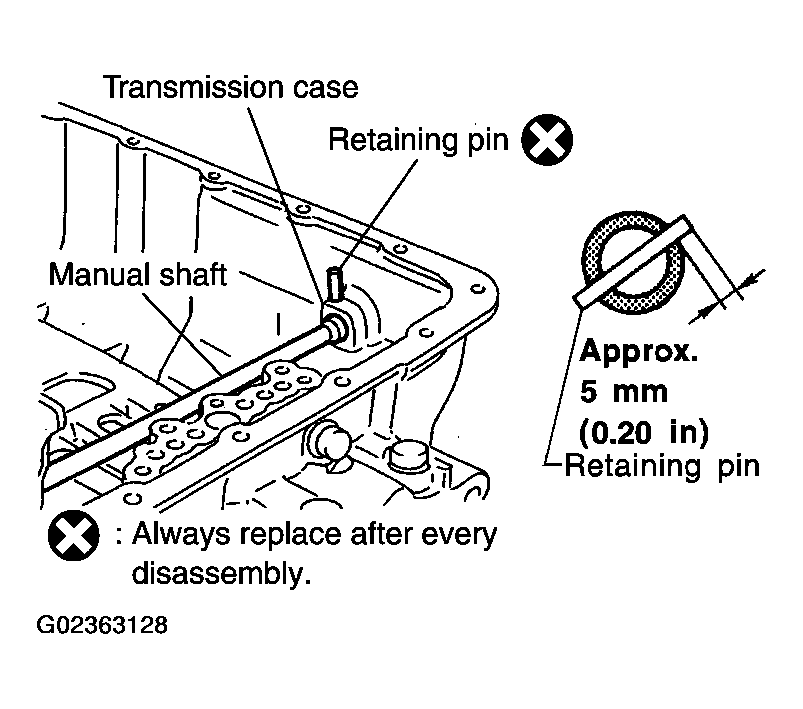 Transmission case

Retaining pin

Manual shaft

Approx.
5 mm
(0.20 in)

Retaining pin

: Always replace after every disassembly.

G02363128