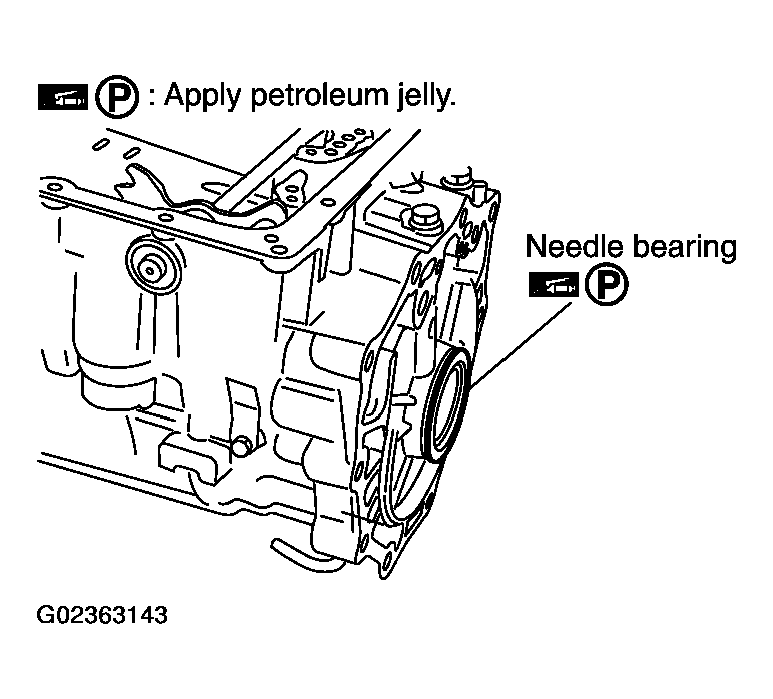 P : Apply petroleum jelly.

Needle bearing
P

G02363143