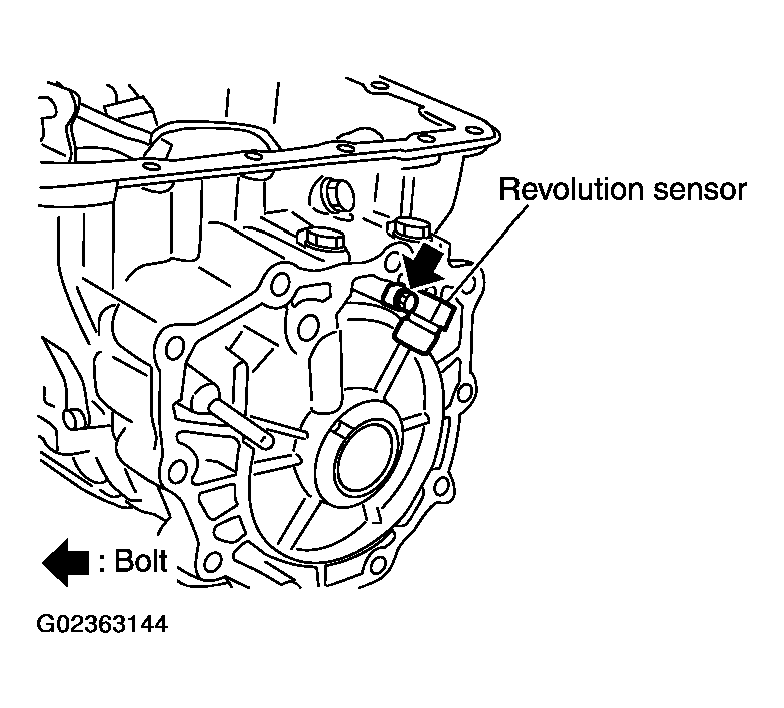 Revolution sensor

: Bolt

G02363144