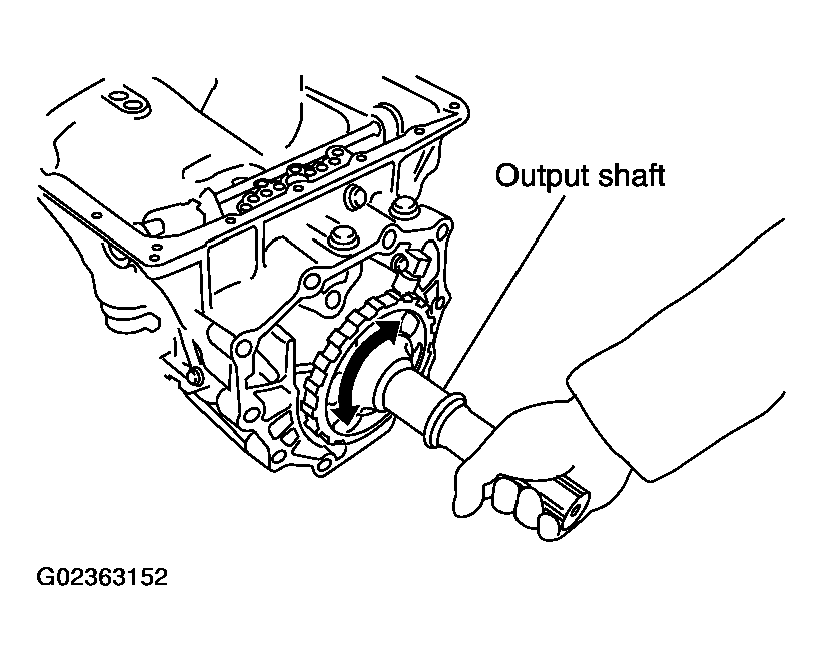 Output shaft

G02363152