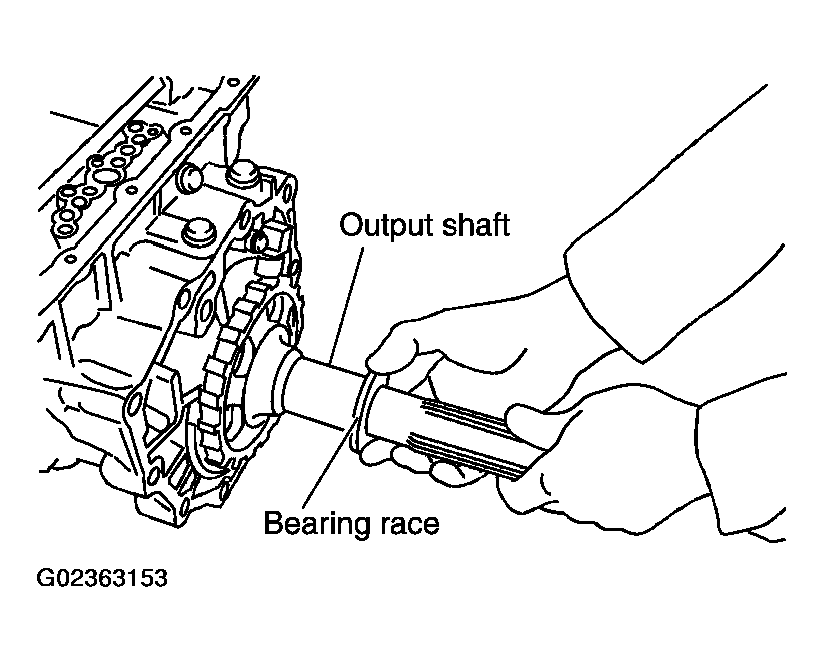 Output shaft

Bearing race

G02363153