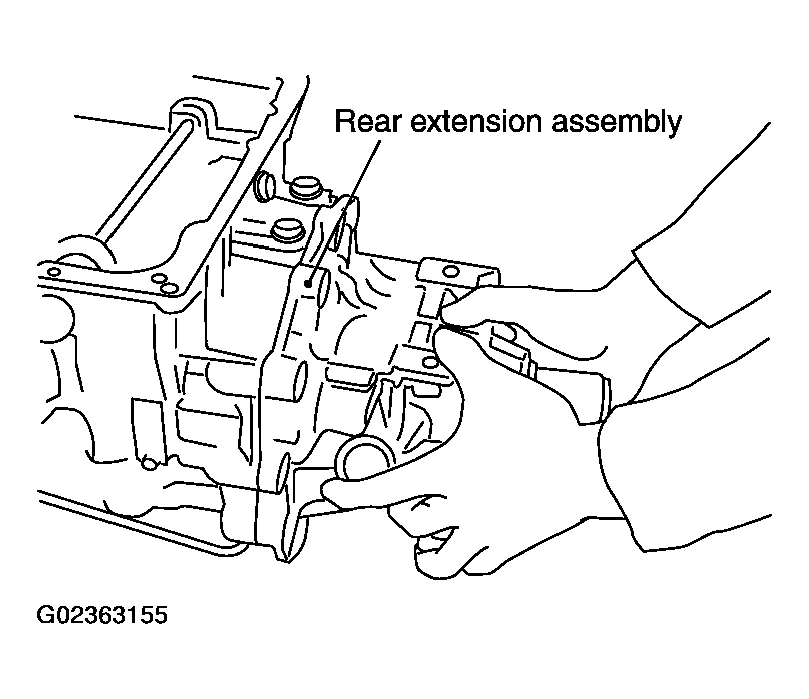 Rear extension assembly

G02363155