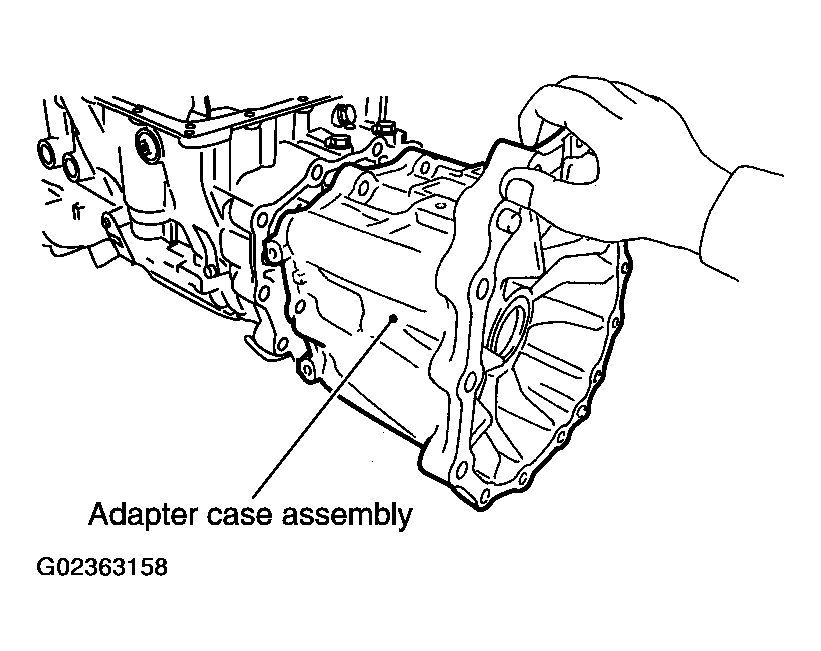 Adapter case assembly

G02363158