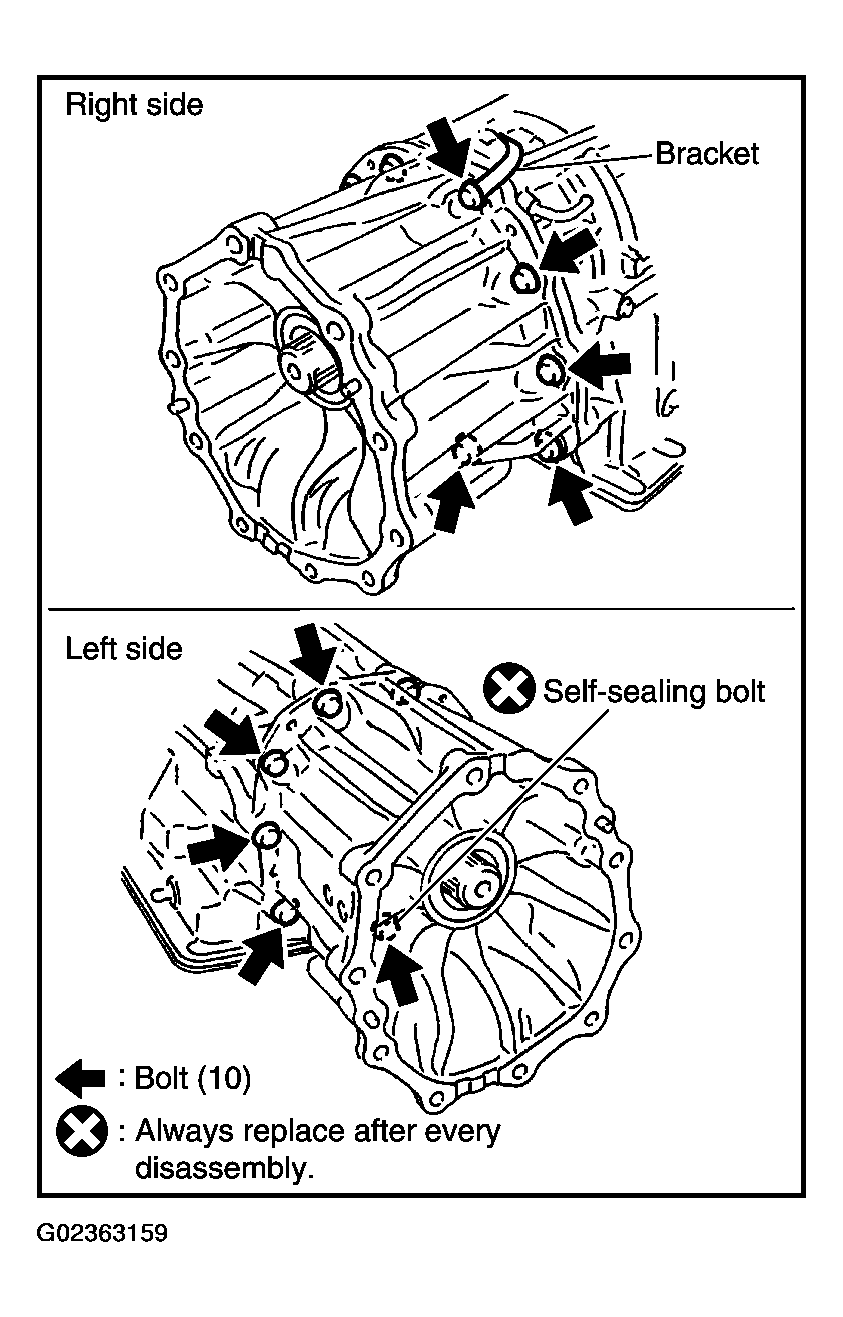 Right side

Bracket

Left side

Self-sealing bolt

: Bolt (10)

: Always replace after every disassembly.

G02363159