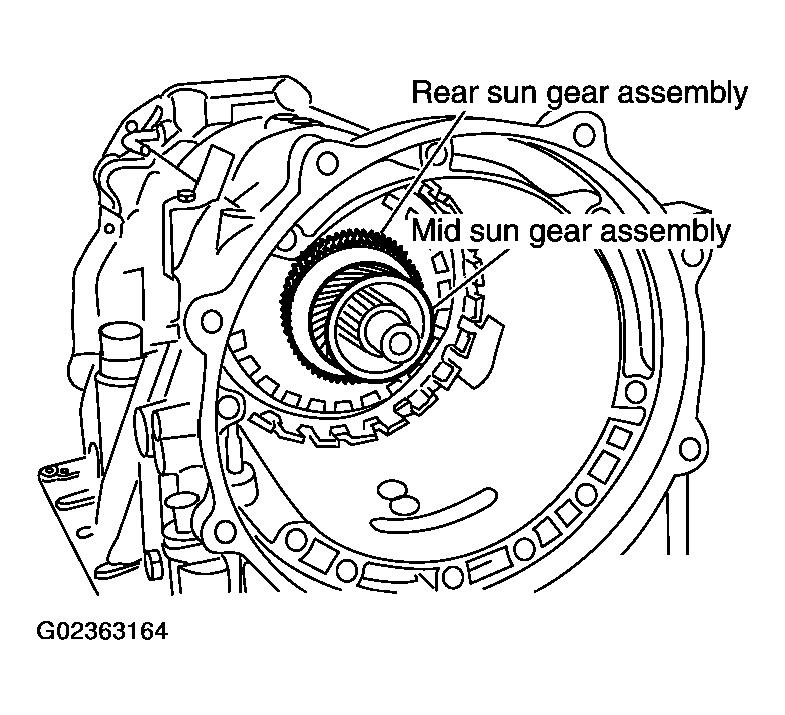 Rear sun gear assembly

Mid sun gear assembly

G02363164