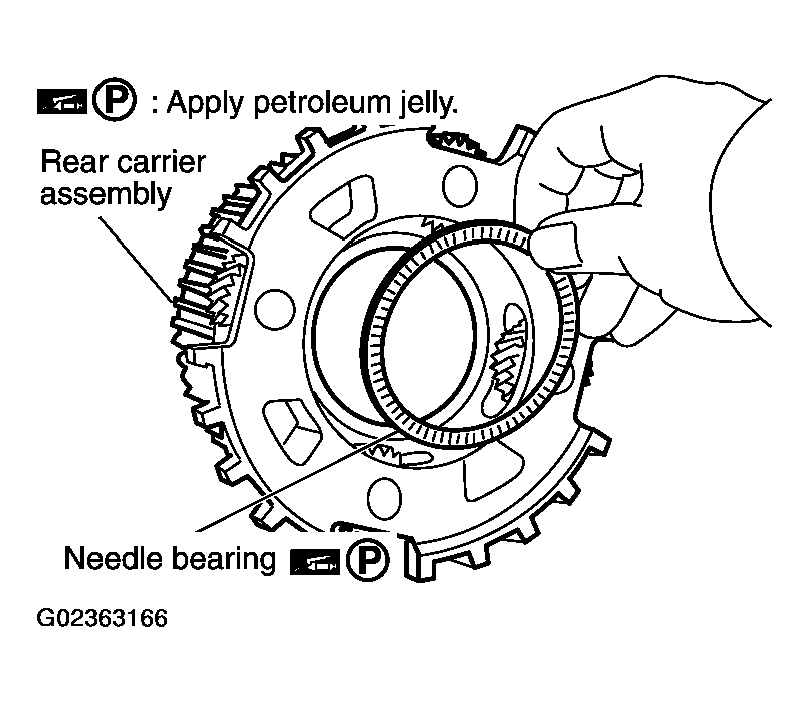 P : Apply petroleum jelly.

Rear carrier assembly

Needle bearing P

G02363166