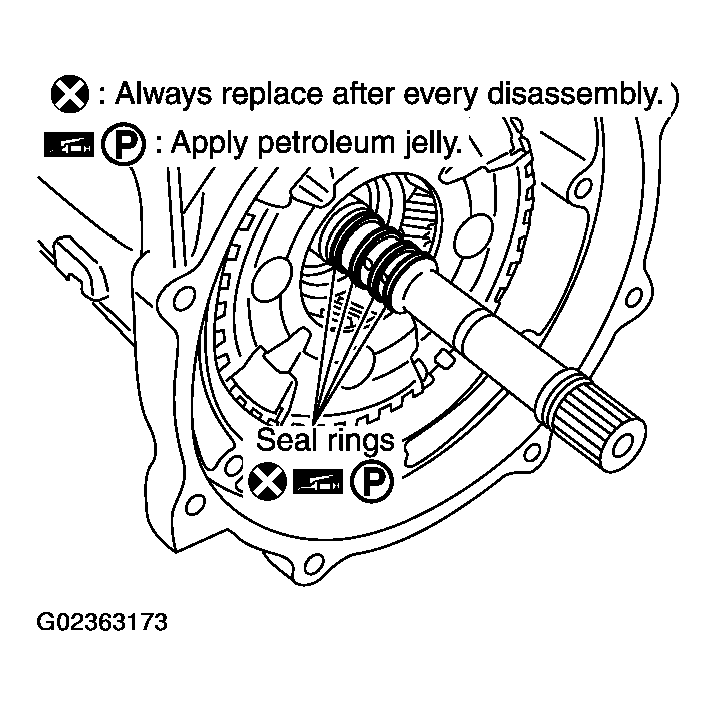 : Always replace after every disassembly.
P : Apply petroleum jelly.
Seal rings
P
G02363173