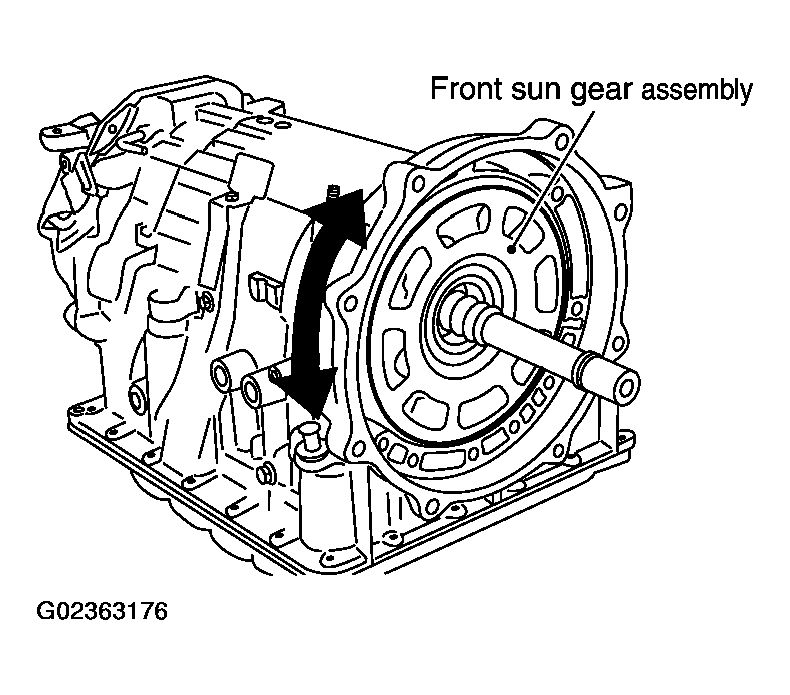 Front sun gear assembly

G02363176