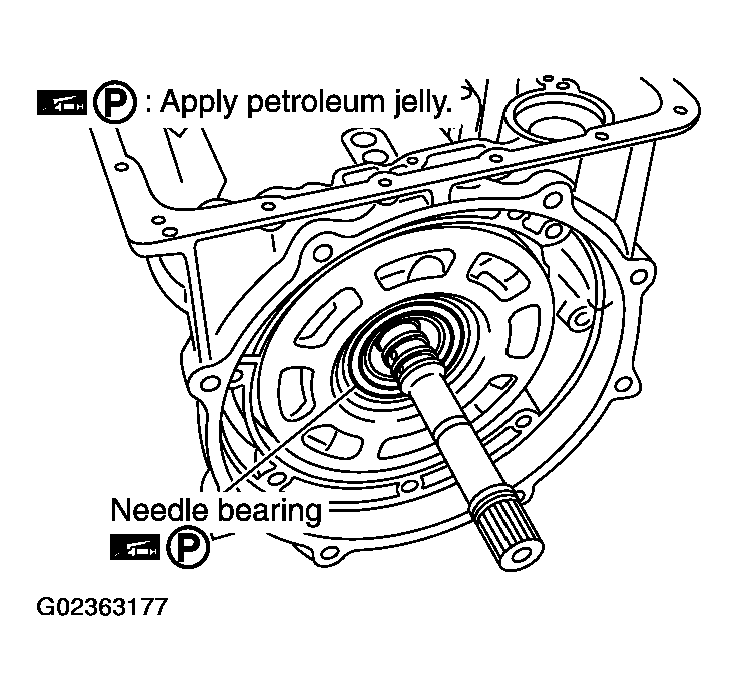 P : Apply petroleum jelly.

Needle bearing
P

G02363177