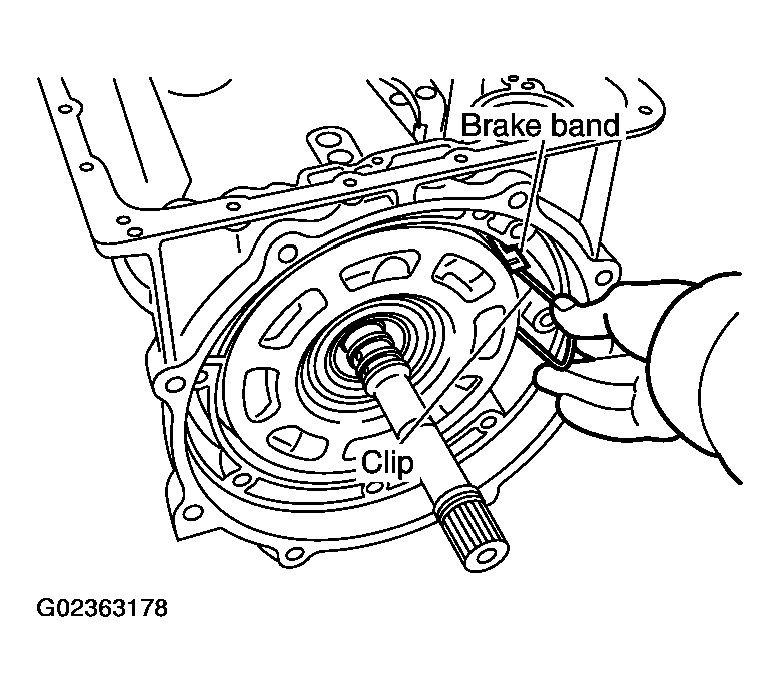 Brake band

Clip

G02363178