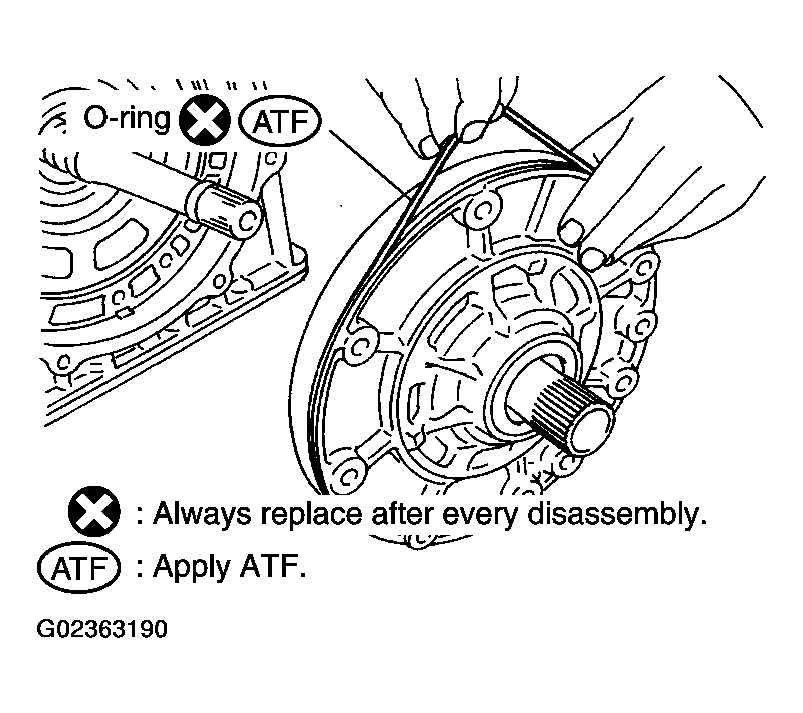 O-ring ATF

: Always replace after every disassembly.

ATF : Apply ATF.

G02363190