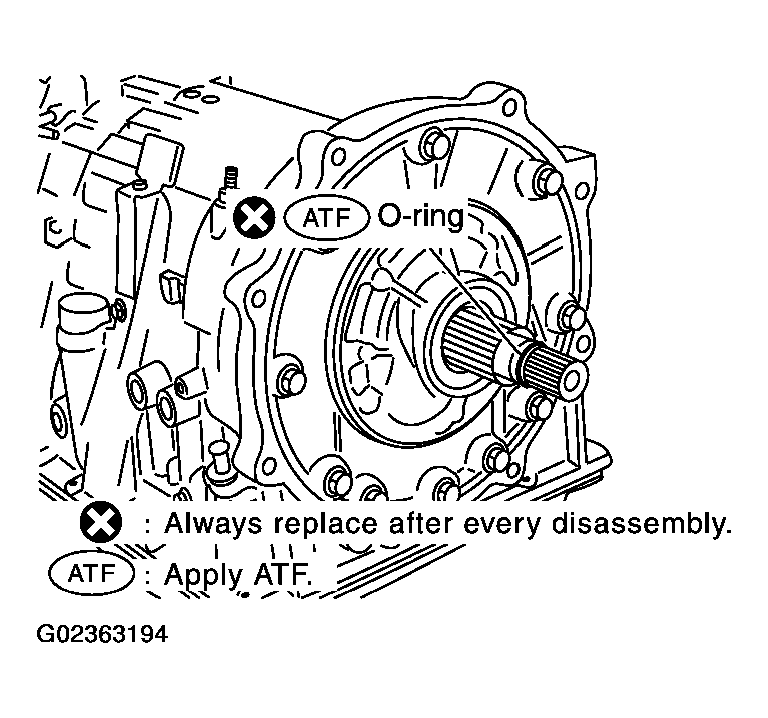 ATF O-ring

: Always replace after every disassembly.

ATF : Apply ATF.

G02363194