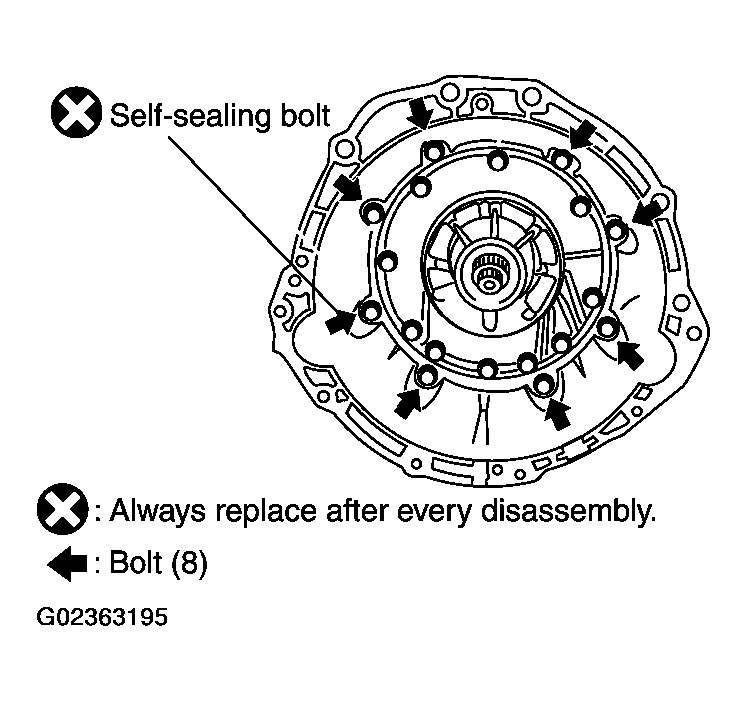 Self-sealing bolt

: Always replace after every disassembly.

: Bolt (8)

G02363195