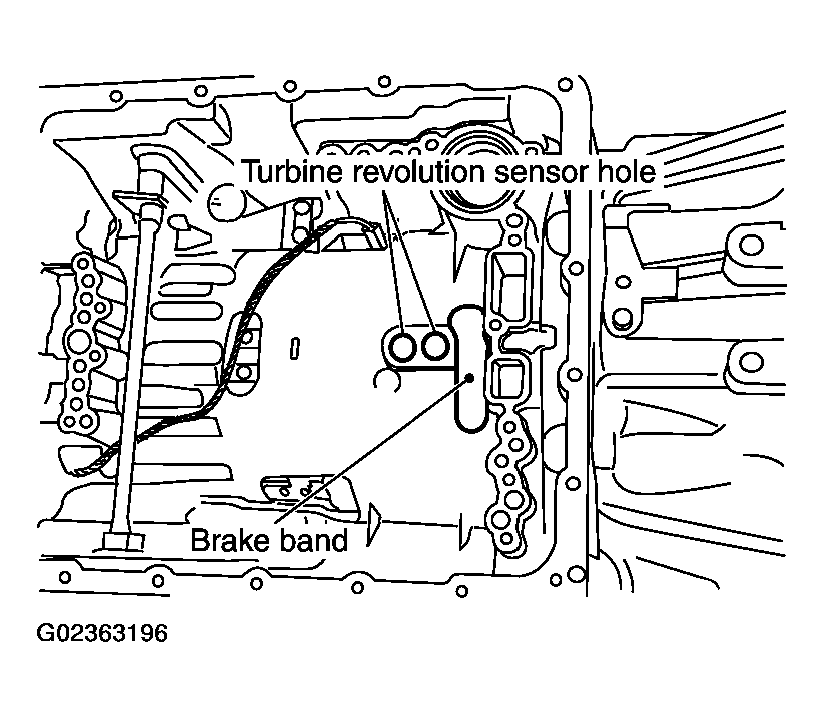 Turbine revolution sensor hole

Brake band

G02363196