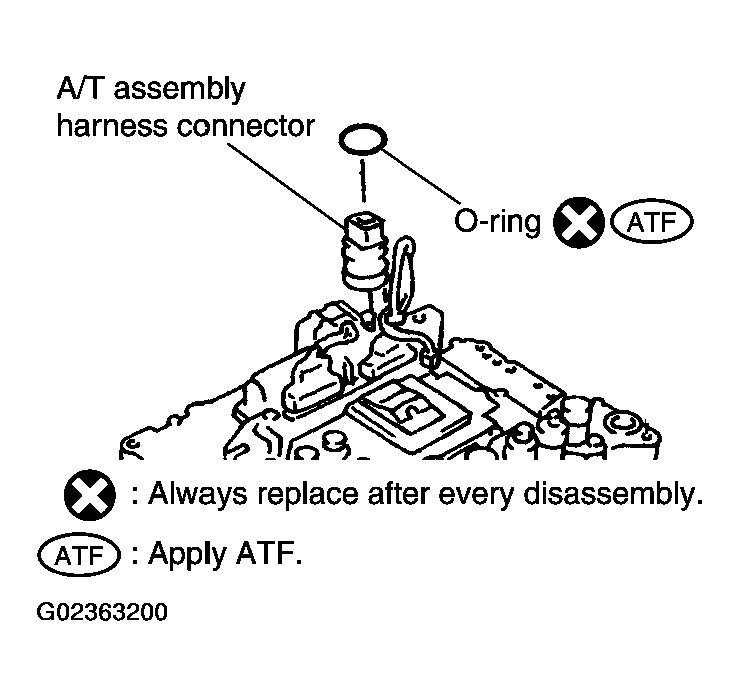 A/T assembly harness connector

O-ring ATF

: Always replace after every disassembly.

ATF : Apply ATF.

G02363200