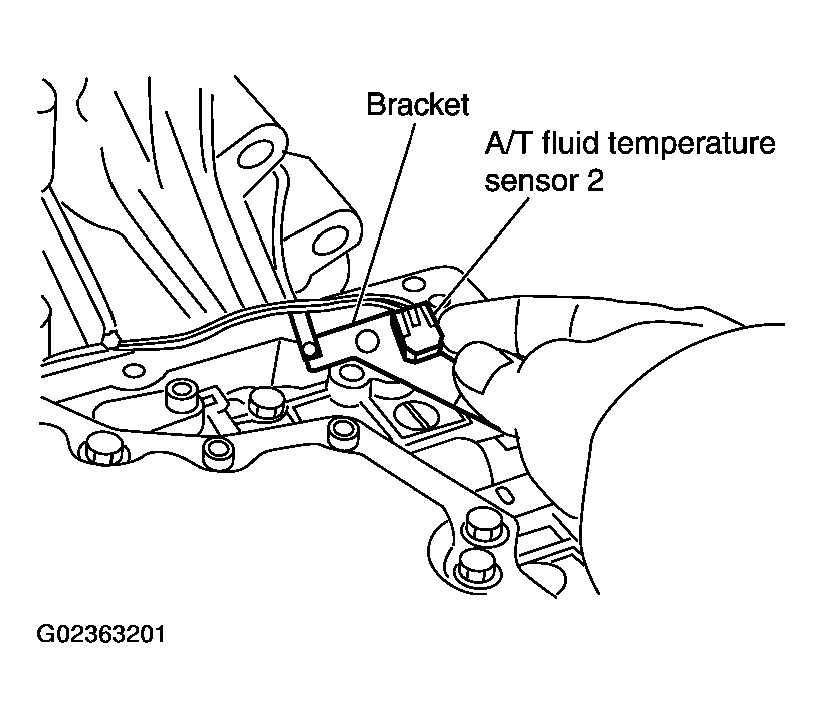 Bracket

A/T fluid temperature sensor 2

G02363201