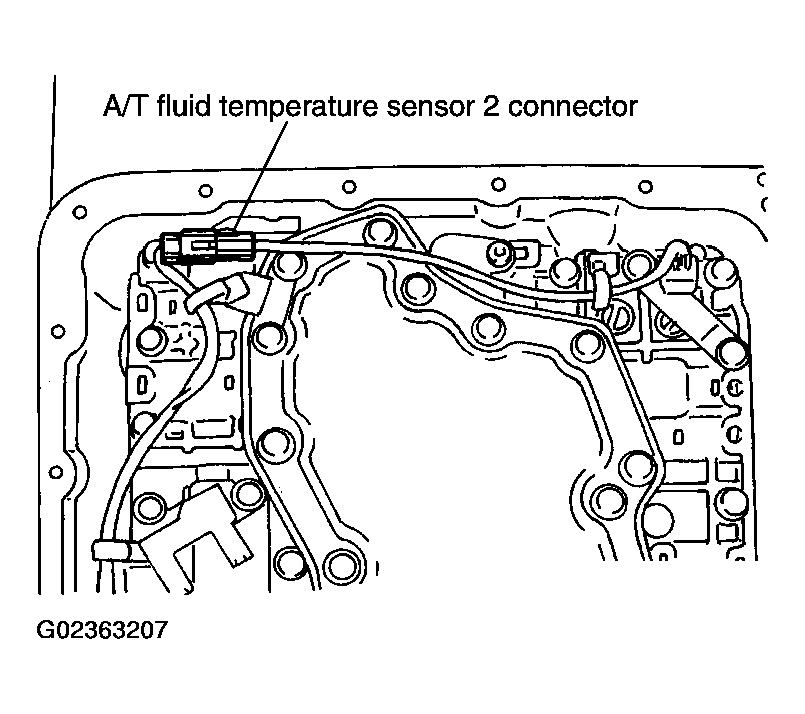 A/T fluid temperature sensor 2 connector

G02363207