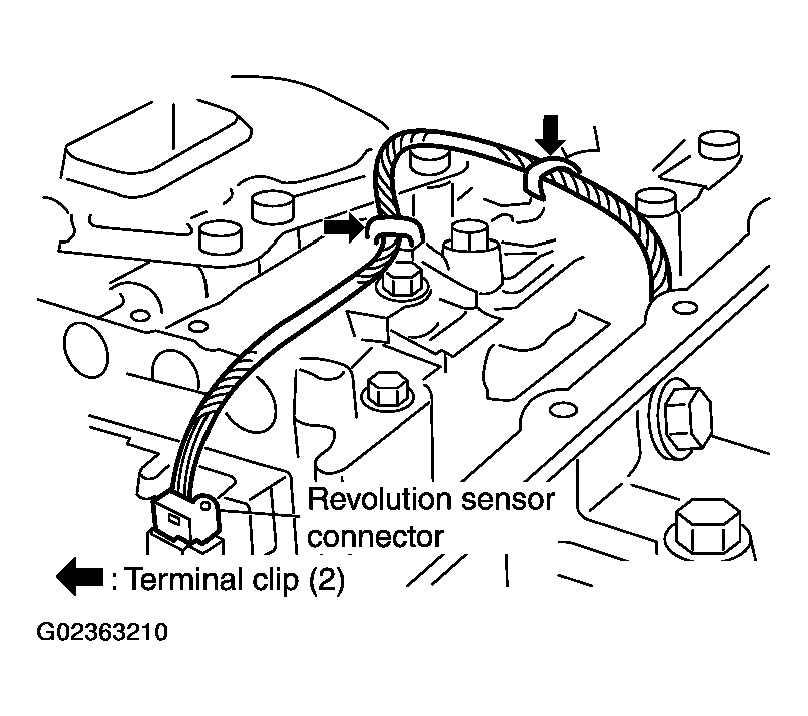 Revolution sensor connector

: Terminal clip (2)

G02363210