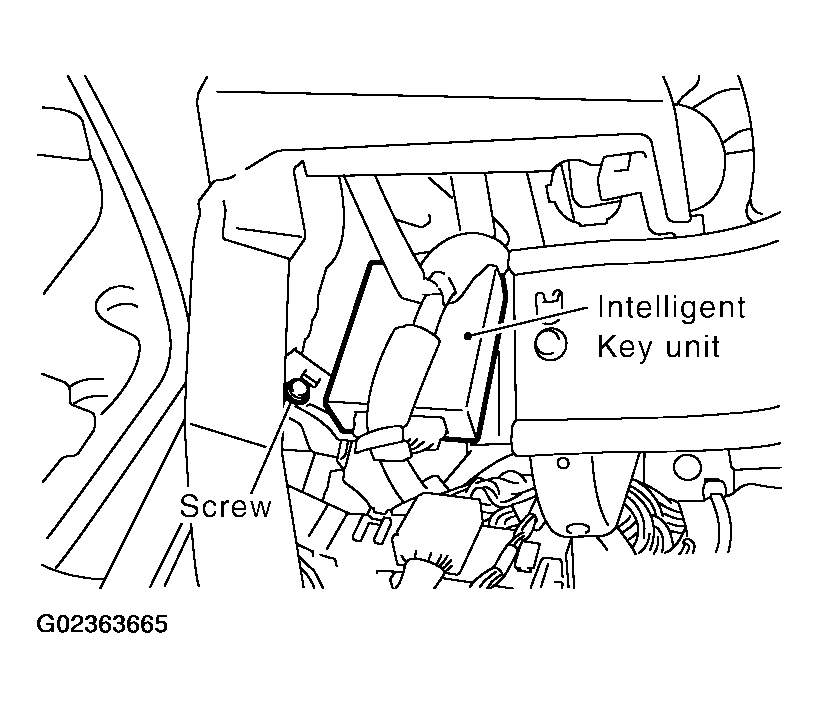 Intelligent Key unit

Screw

G02363665