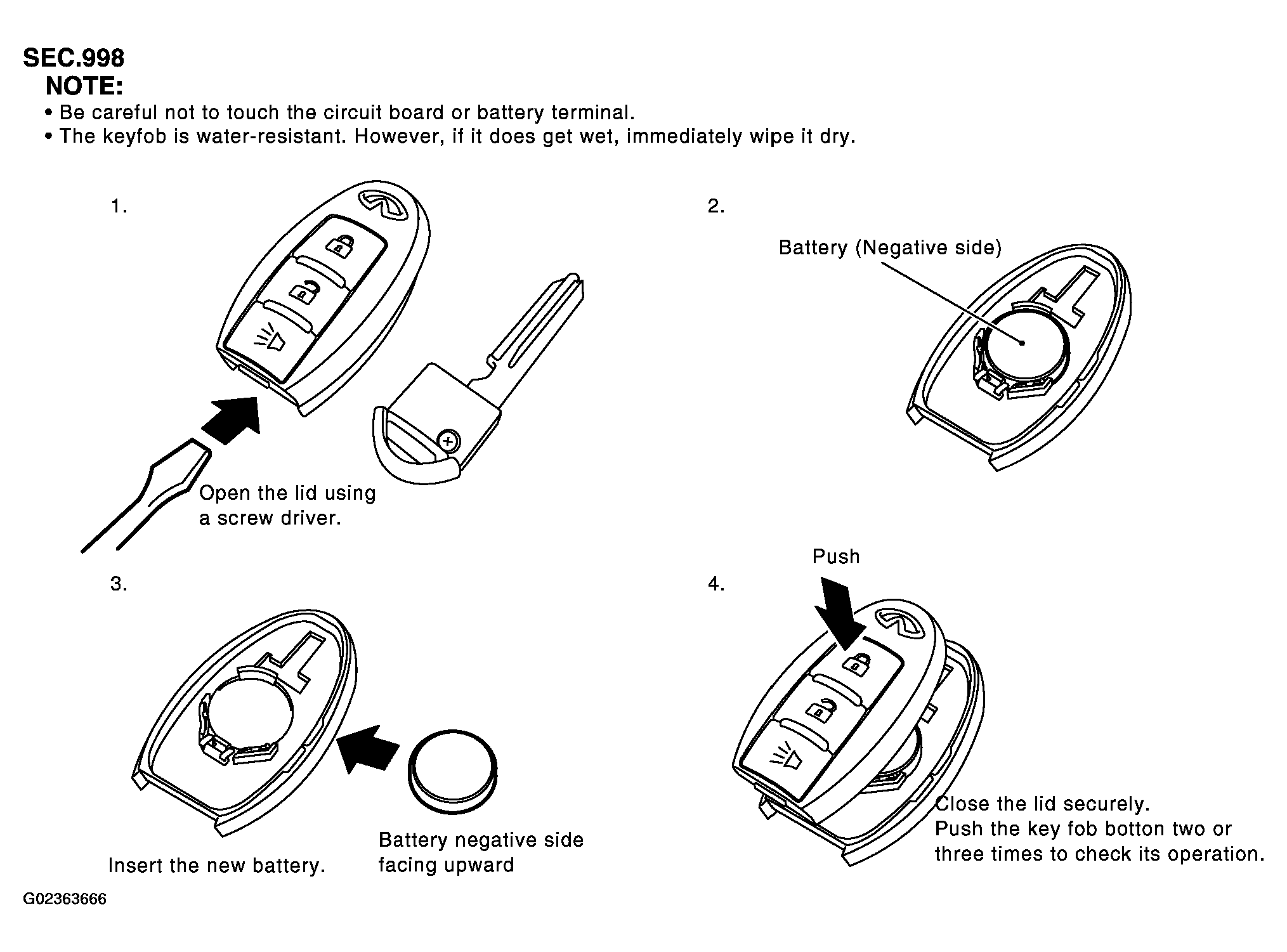 SEC.998
NOTE:
• Be careful not to touch the circuit board or battery terminal.
• The keyfob is water-resistant. However, if it does get wet, immediately wipe it dry.

1.

Open the lid using a screw driver.

2.

Battery (Negative side)

3.

Insert the new battery.

Battery negative side facing upward

4.

Push

Close the lid securely.
Push the key fob botton two or three times to check its operation.

G02363666