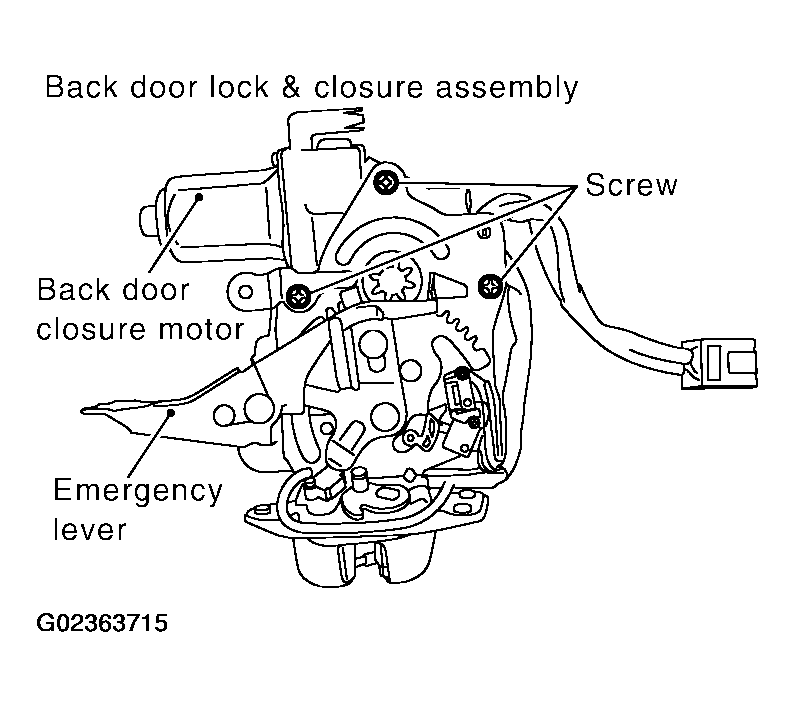 Back door lock & closure assembly

Screw

Back door closure motor

Emergency lever

G02363715