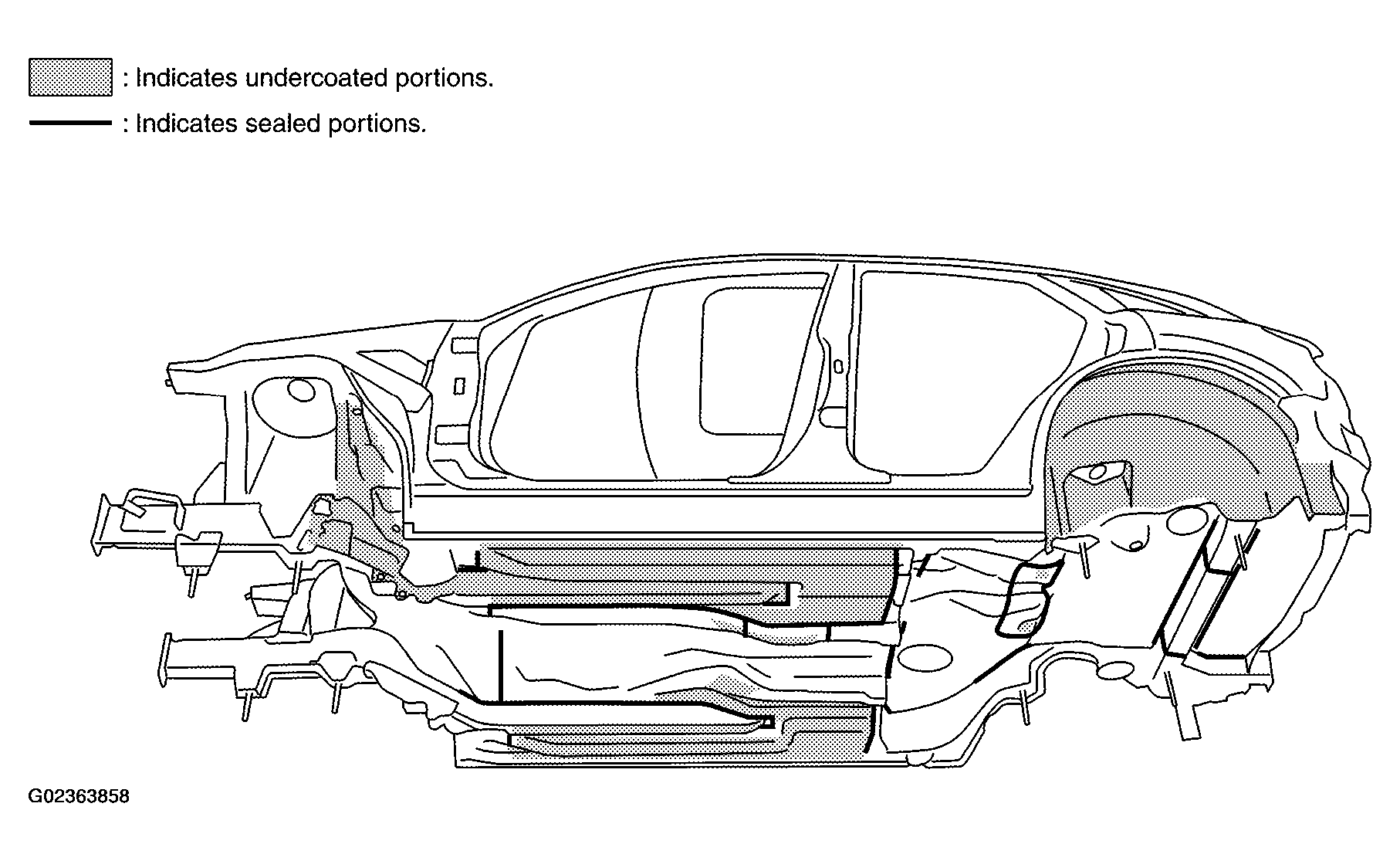 : Indicates undercoated portions.

: Indicates sealed portions.

G02363858