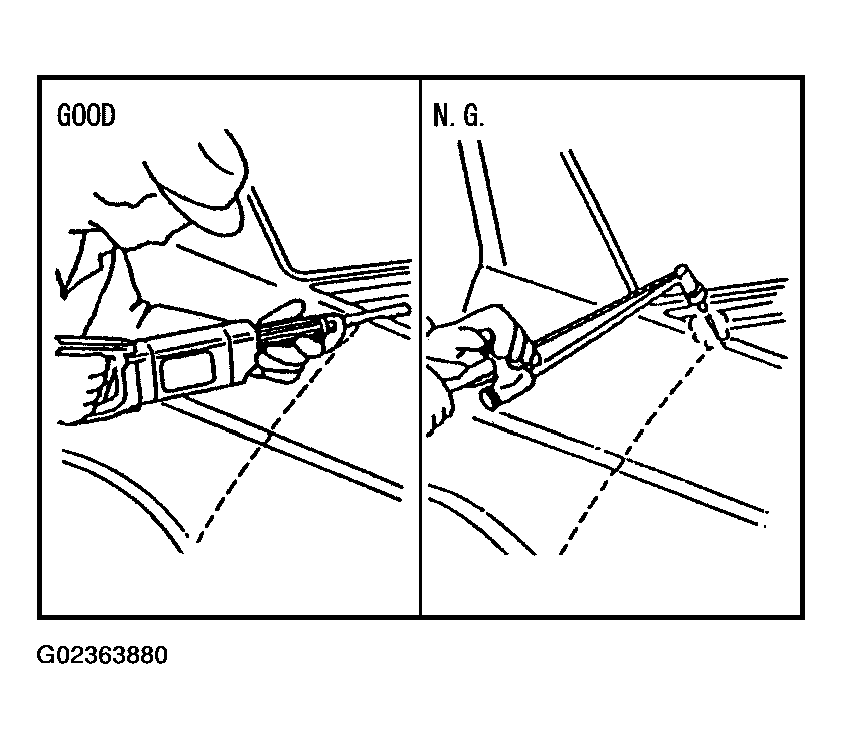 GOOD

N. G.

G02363880