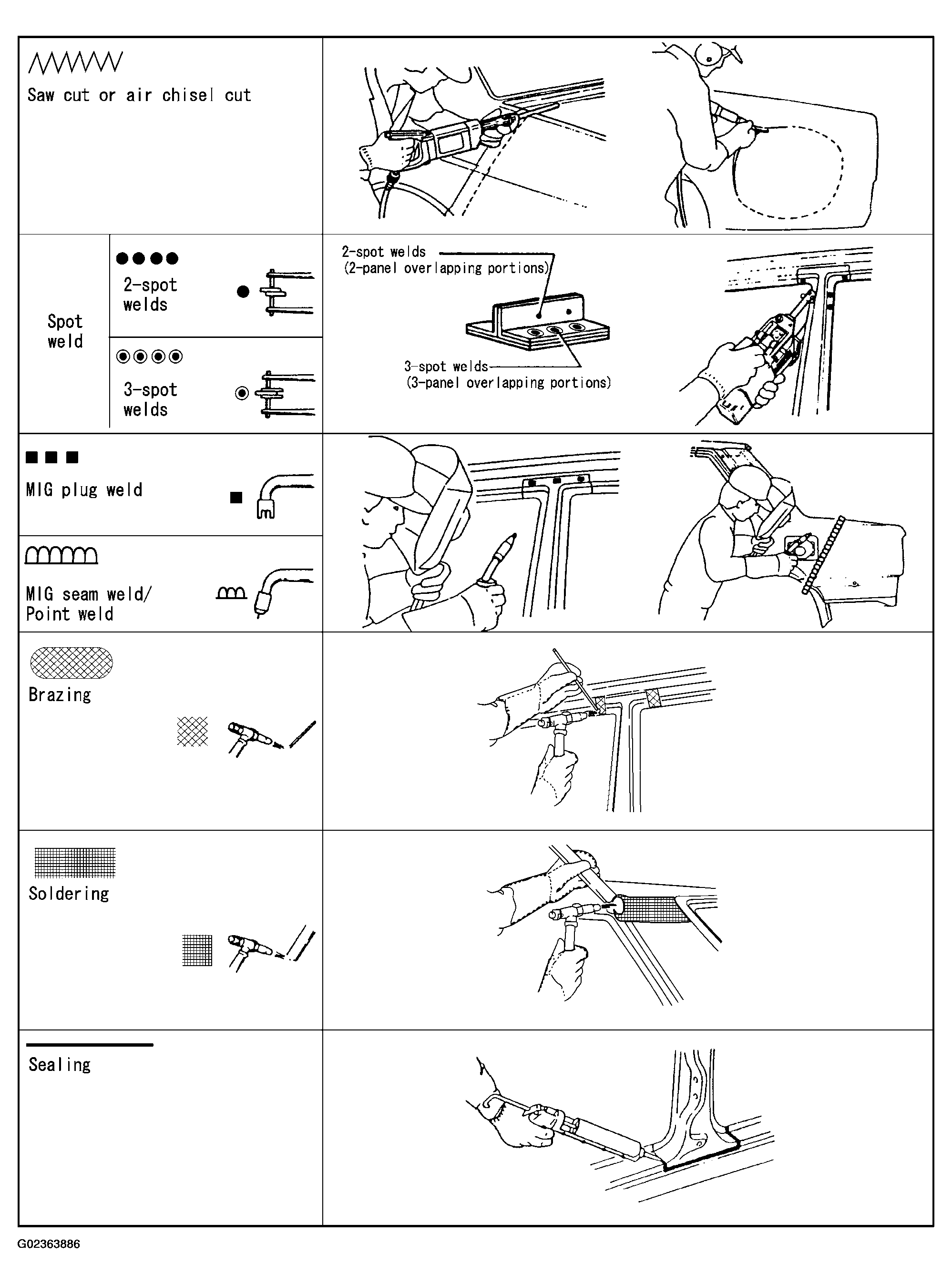 Saw cut or air chisel cut

Spot weld

2-spot welds

3-spot welds

2-spot welds (2-panel overlapping portions)

3-spot welds (3-panel overlapping portions)

MIG plug weld

MIG seam weld/ Point weld

Brazing

Soldering

Sealing

G02363886