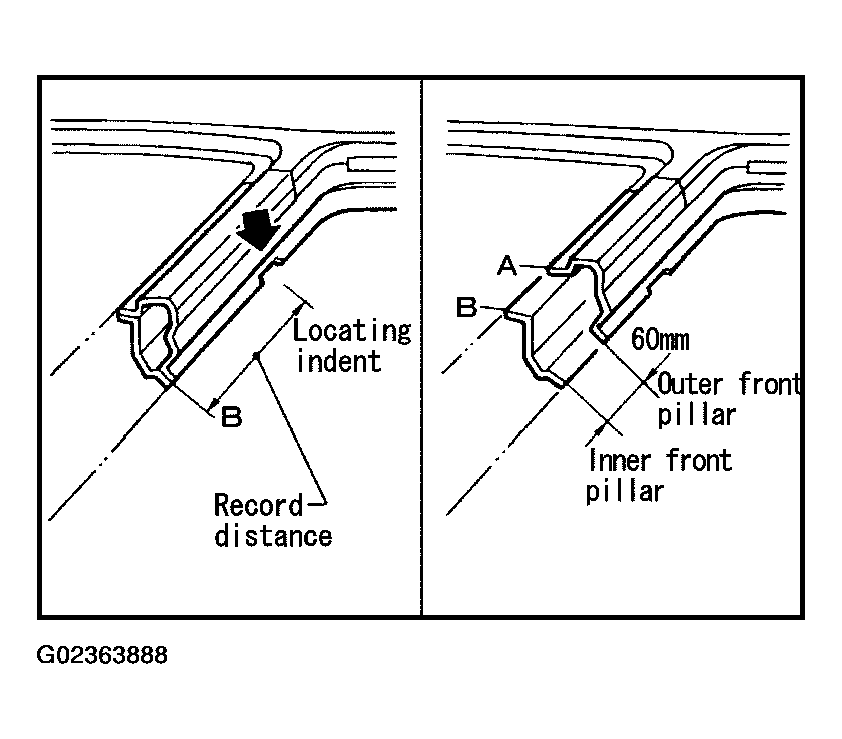 Locating indent

B

Record distance

A

B

60mm

Outer front pillar

Inner front pillar

G02363888