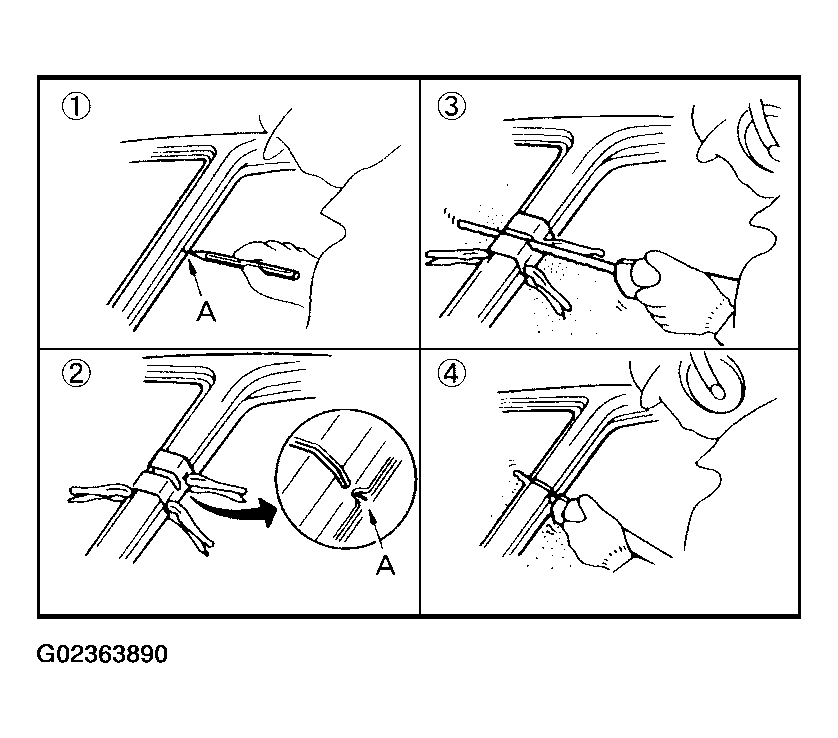 ①

A

③

②

A

④

G02363890