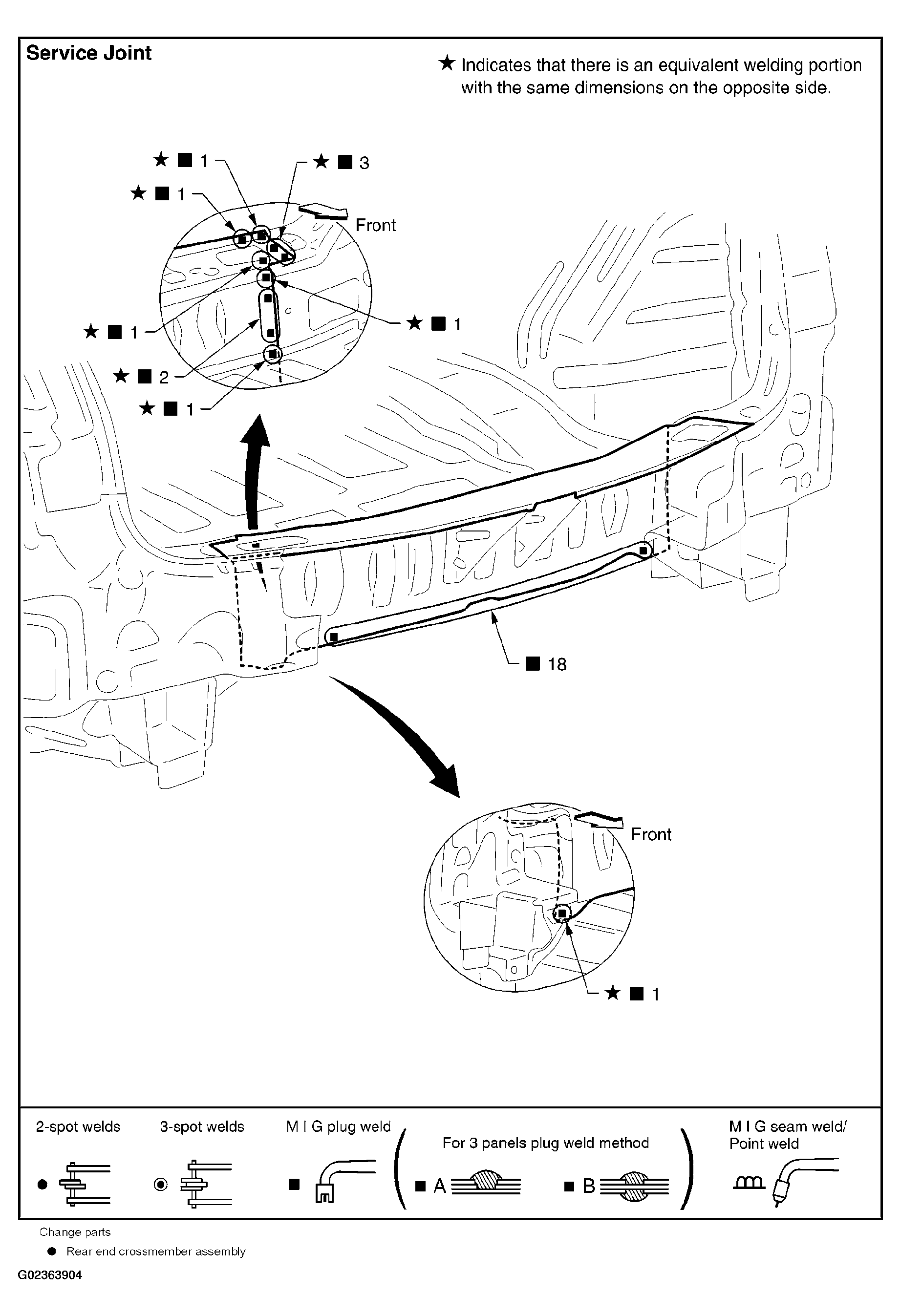 Service Joint

★ Indicates that there is an equivalent welding portion with the same dimensions on the opposite side.

★ ■ 1
★ ■ 3
★ ■ 1
Front
★ ■ 1
★ ■ 1
★ ■ 2
★ ■ 1

■ 18

Front
★ ■ 1

2-spot welds
●

3-spot welds
◉

M I G plug weld
■

For 3 panels plug weld method
■ A
■ B

M I G seam weld/ Point weld

Change parts
● Rear end crossmember assembly

G02363904