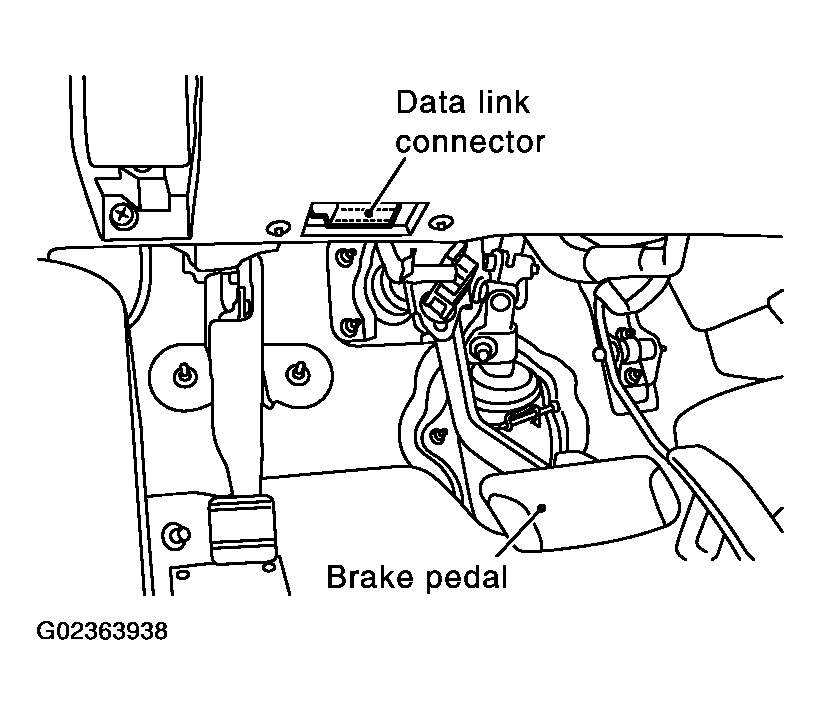 Data link connector

Brake pedal

G02363938