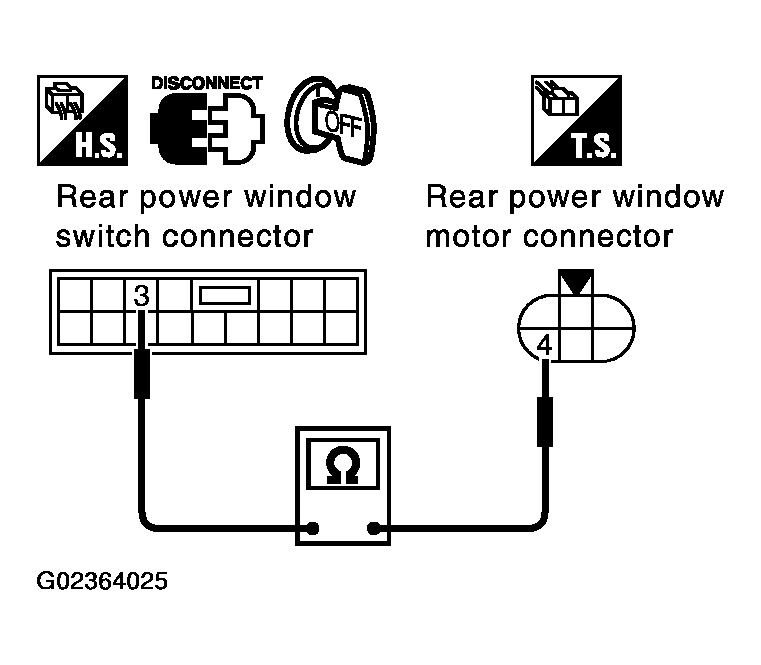 H.S.

DISCONNECT

OFF

T.S.

Rear power window switch connector

Rear power window motor connector

3

4

Ω

G02364025