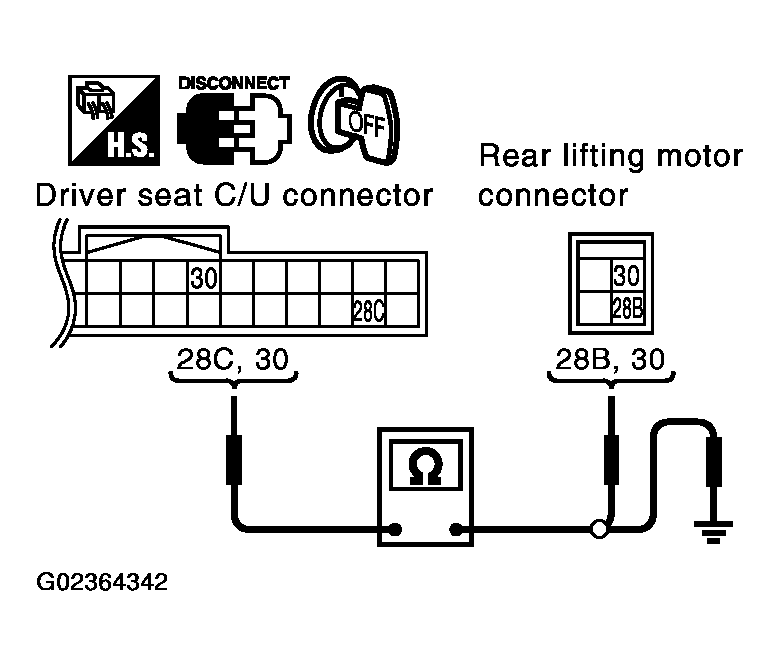 H.S.

DISCONNECT

OFF

Driver seat C/U connector

30

28C

28C, 30

Rear lifting motor connector

30

28B

28B, 30

Ω

G02364342