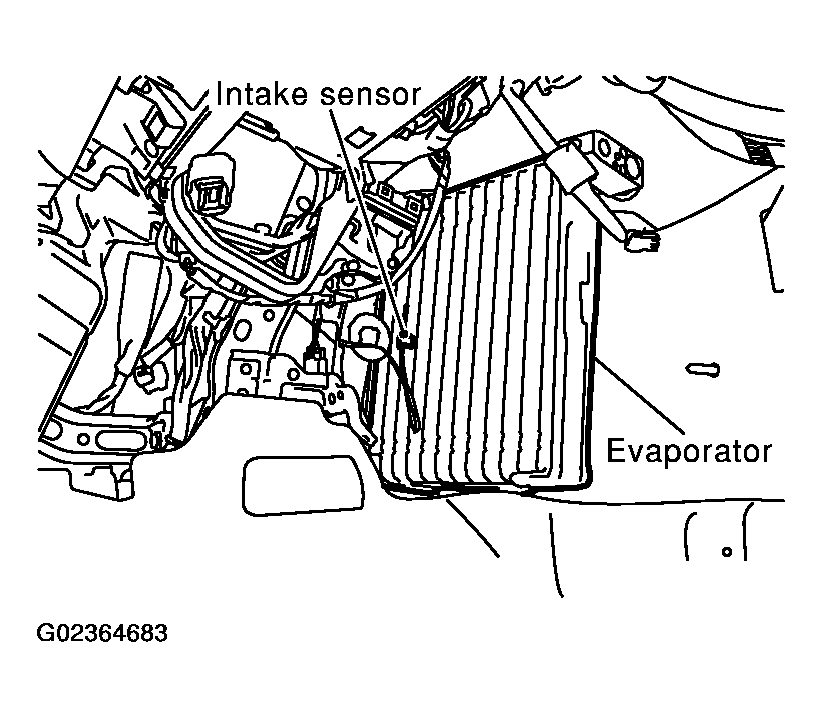 Intake sensor

Evaporator

G02364683