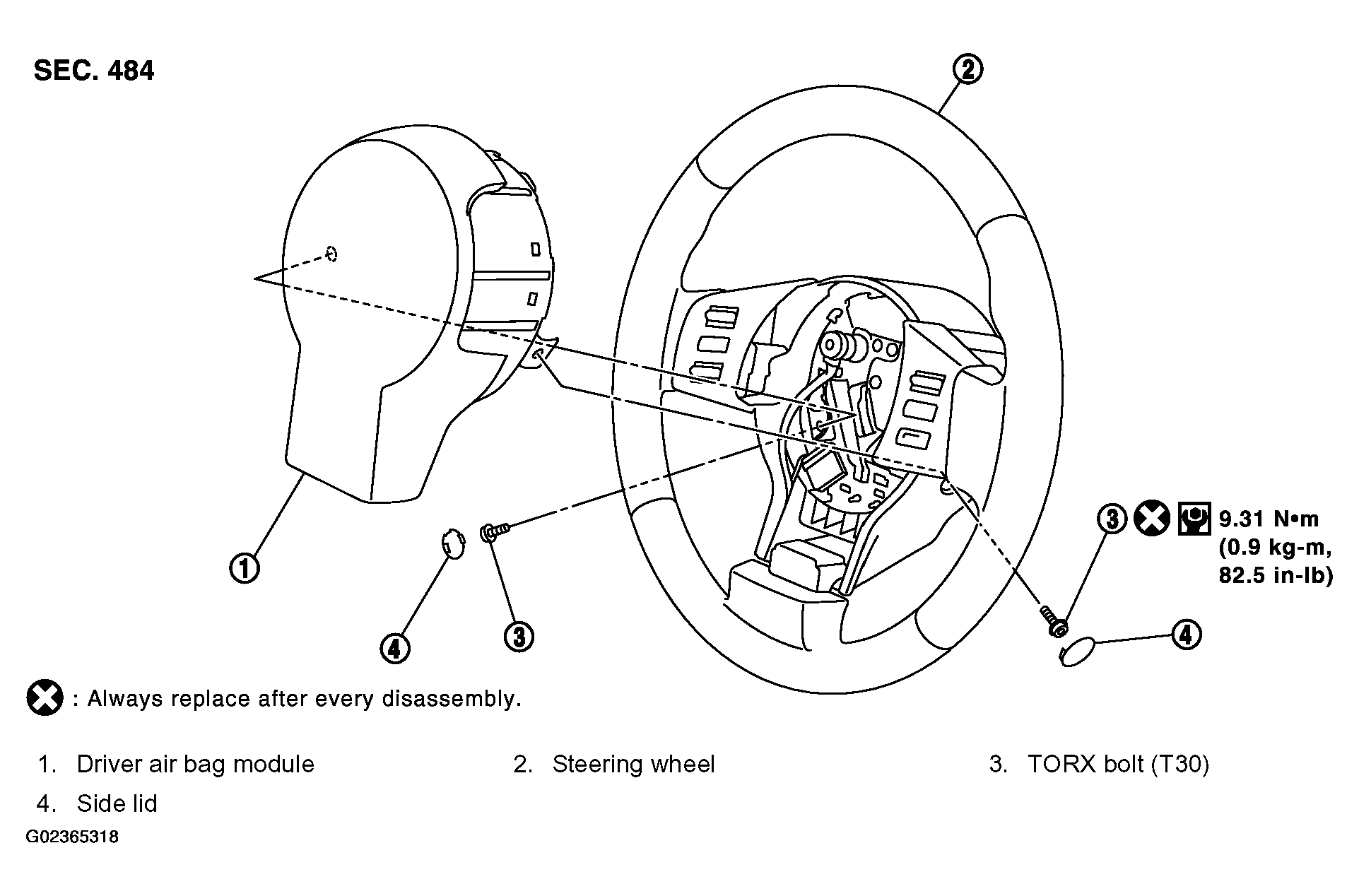 SEC. 484

2

1

4

3

3

9.31 N•m
(0.9 kg-m,
82.5 in-lb)

4

: Always replace after every disassembly.

1. Driver air bag module
2. Steering wheel
3. TORX bolt (T30)
4. Side lid

G02365318