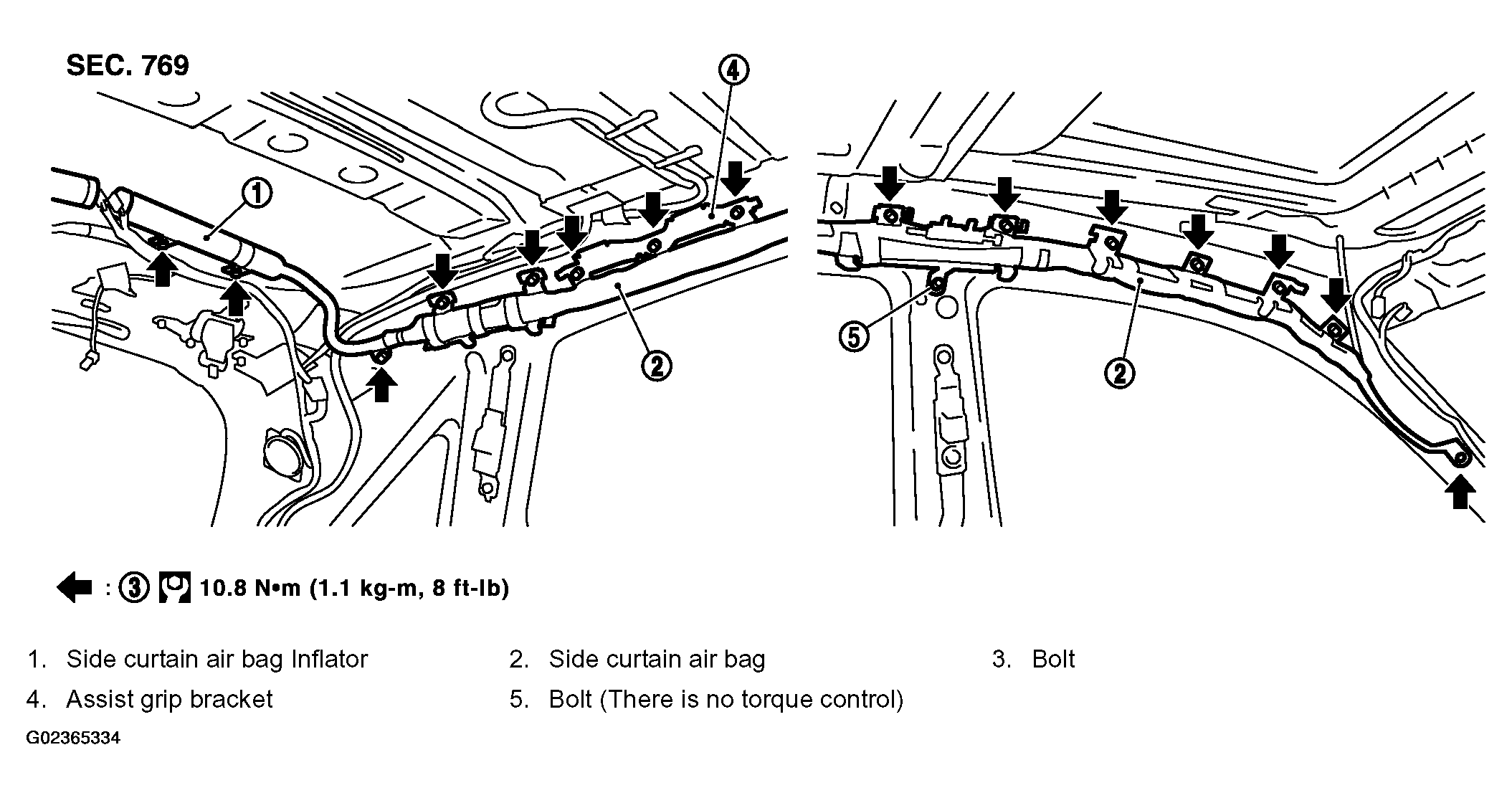 SEC. 769

4

1

2

5

2

: 3 10.8 N•m (1.1 kg-m, 8 ft-lb)

1. Side curtain air bag Inflator
2. Side curtain air bag
3. Bolt
4. Assist grip bracket
5. Bolt (There is no torque control)

G02365334