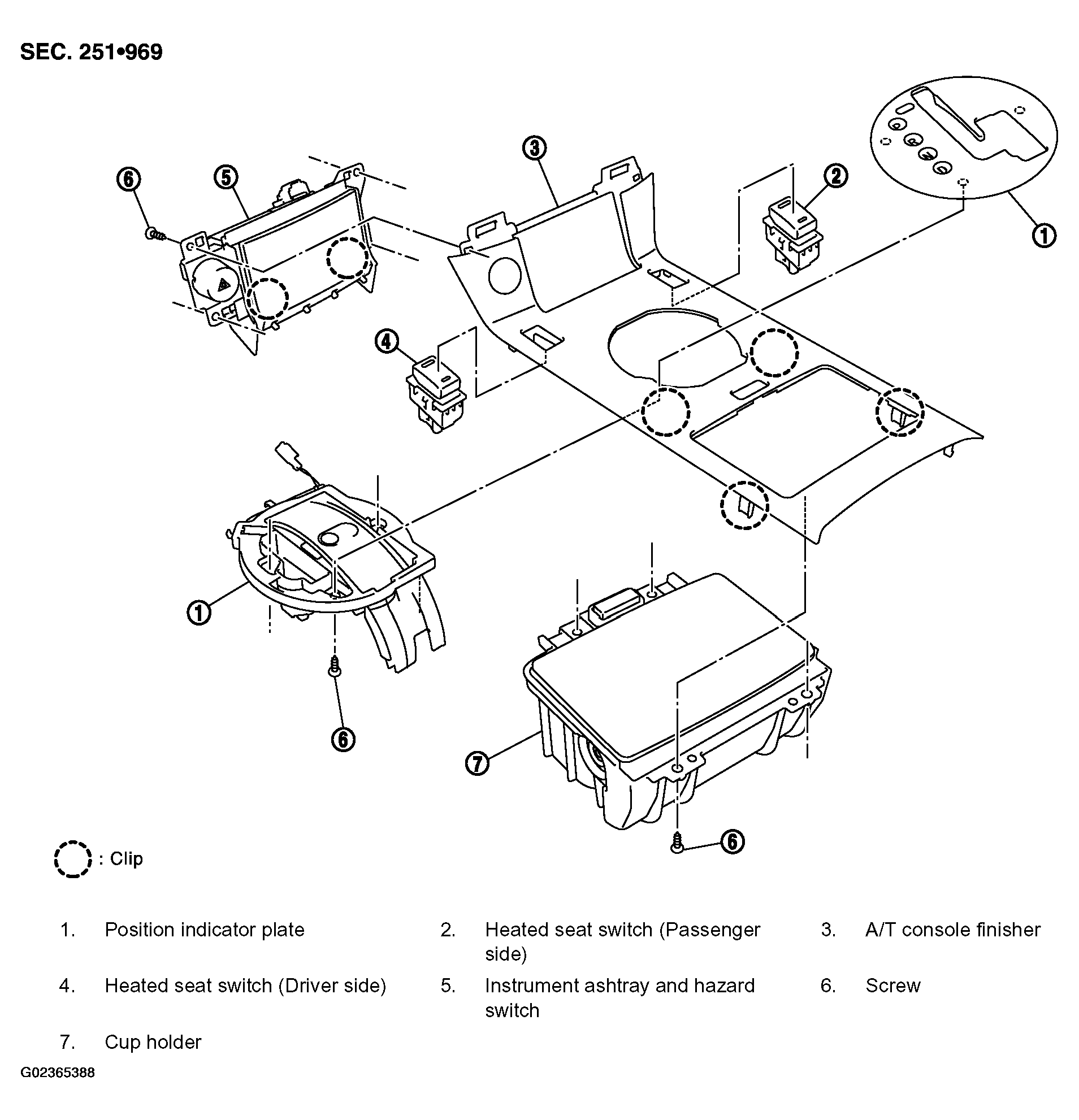 SEC. 251•969

6
5
3
2
1
4
1
6
7
6

: Clip

1. Position indicator plate
2. Heated seat switch (Passenger side)
3. A/T console finisher
4. Heated seat switch (Driver side)
5. Instrument ashtray and hazard switch
6. Screw
7. Cup holder

G02365388