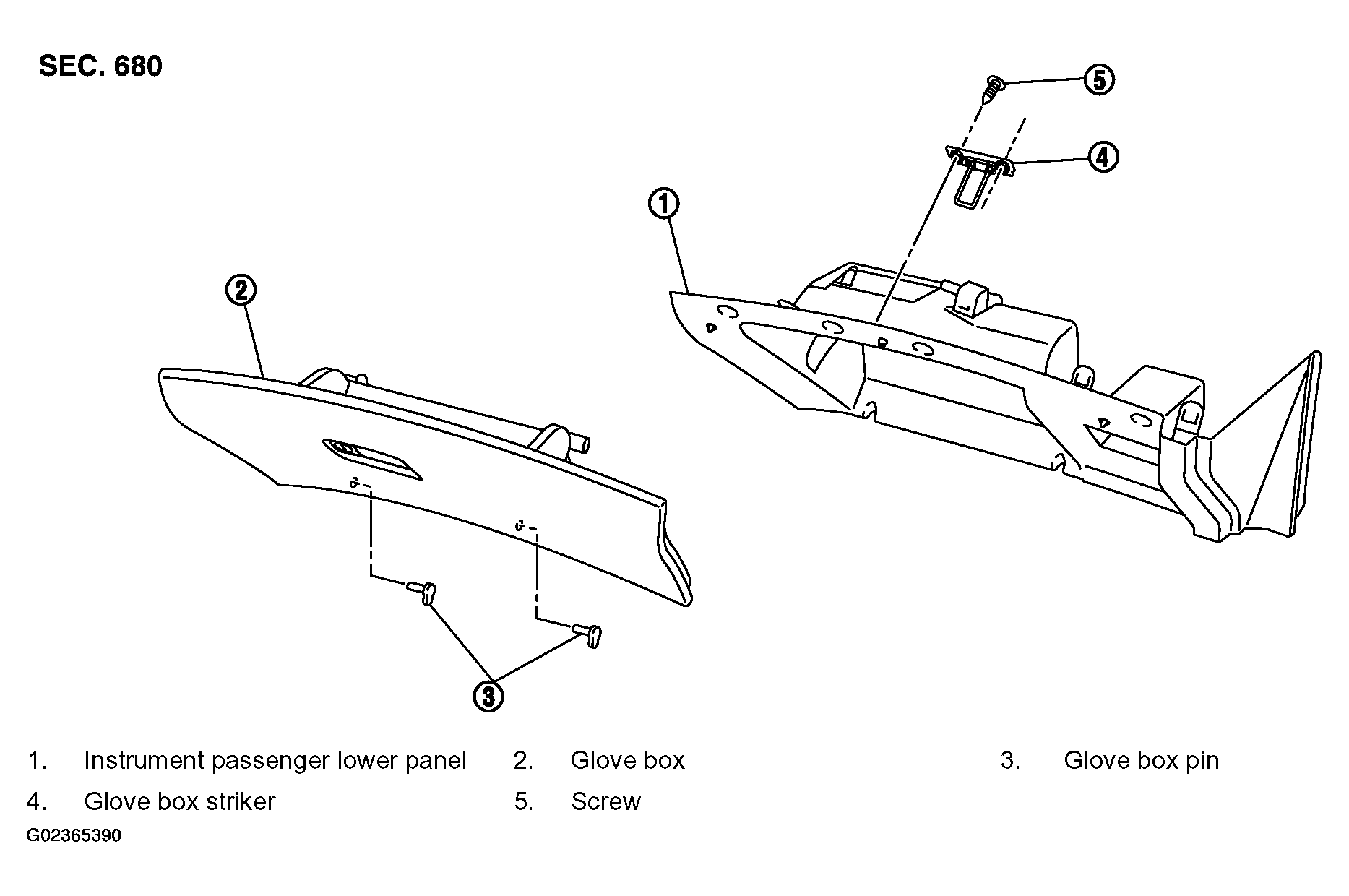 SEC. 680

5

4

1

2

3

1. Instrument passenger lower panel
2. Glove box
3. Glove box pin
4. Glove box striker
5. Screw

G02365390