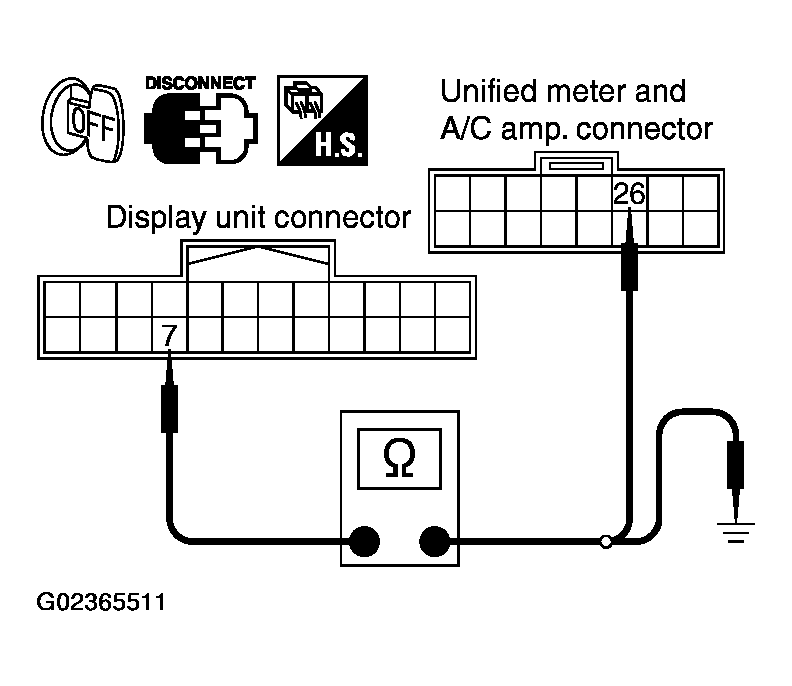 OFF

DISCONNECT

H.S.

Unified meter and A/C amp. connector

26

Display unit connector

7

Ω

G02365511